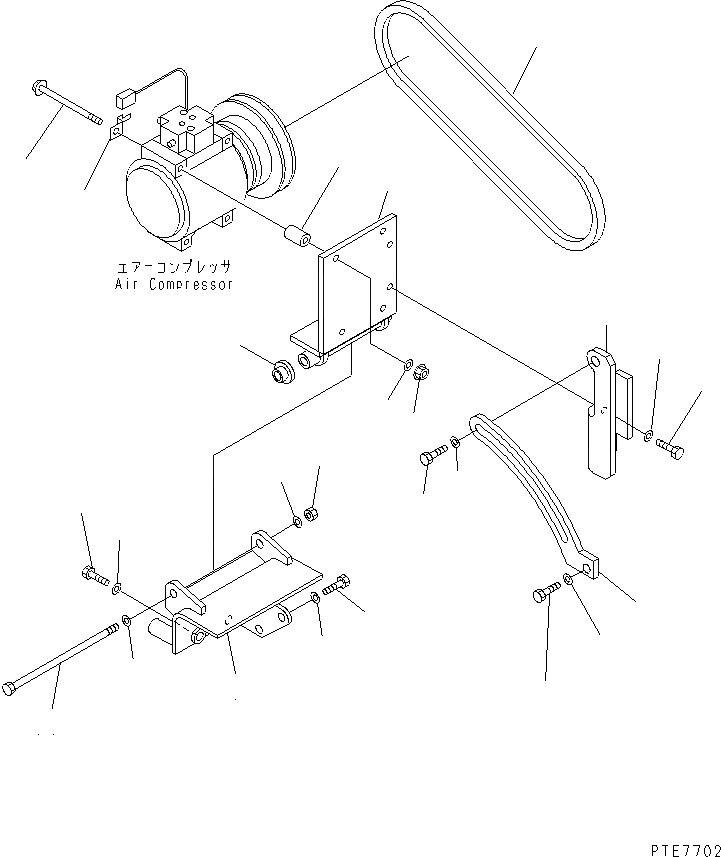 エアーコンプレッサ
Air Compressor

PTE7702