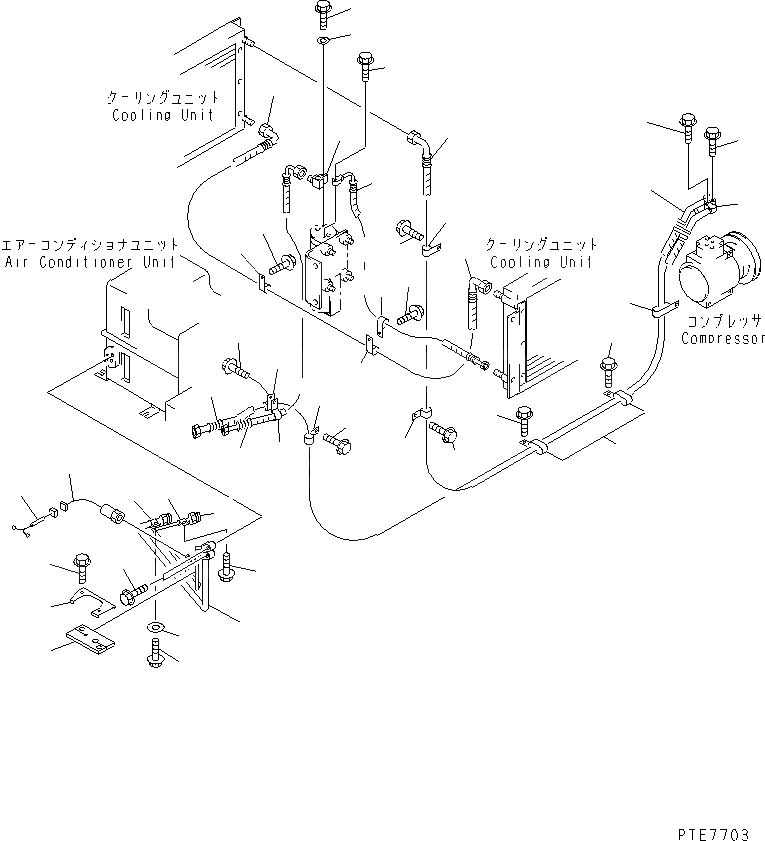 クーリングユニット
Cooling Unit

エアーコンディショナユニット
Air Conditioner Unit

クーリングユニット
Cooling Unit

コンプレッサ
Compressor

PTE7703