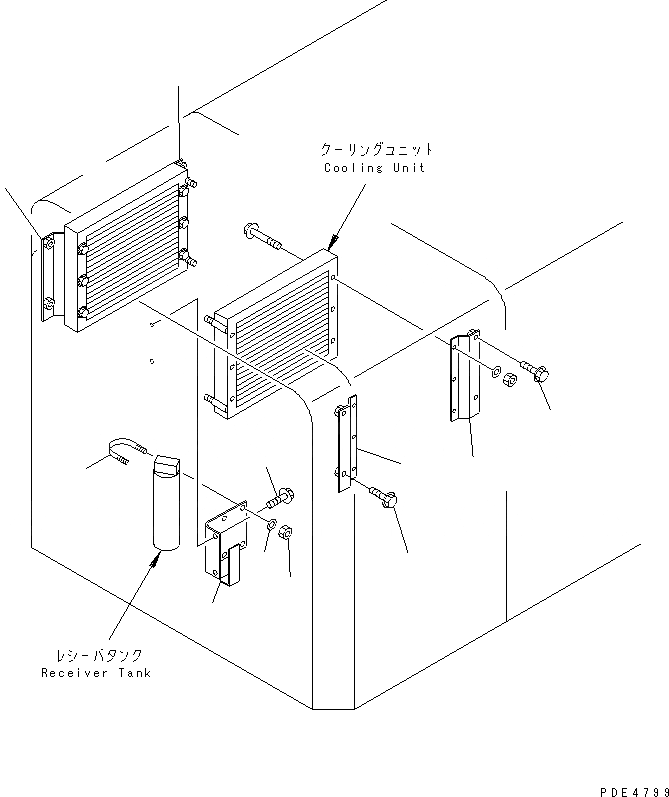 クーリングユニット
Cooling Unit

レシーバタンク
Receiver Tank

PDE4799