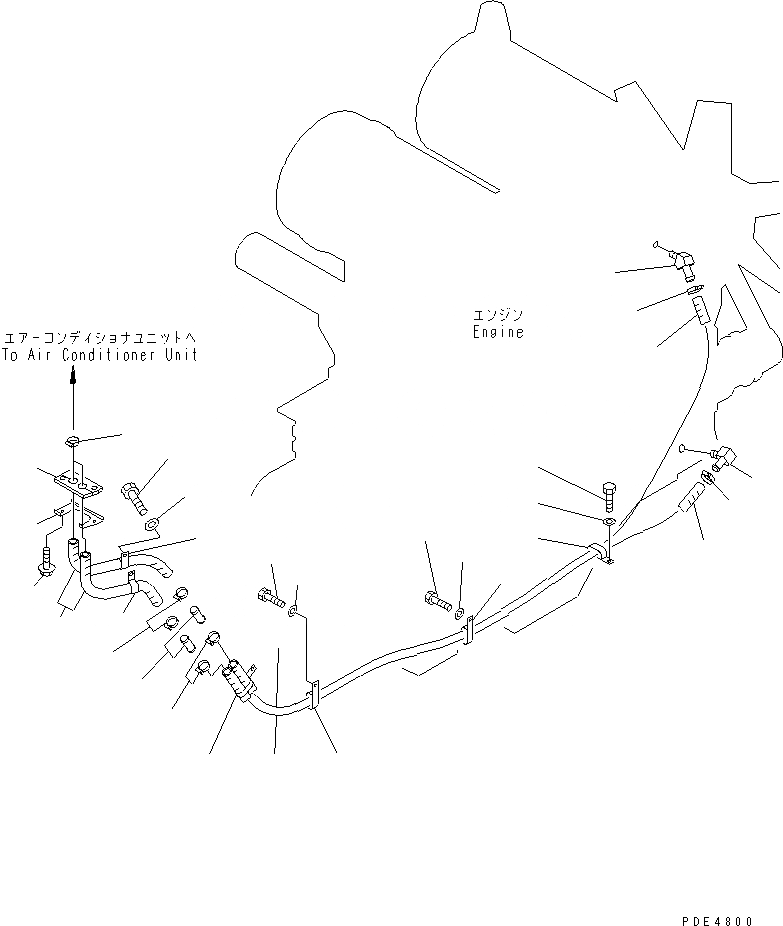 エアーコンディショナユニットへ
To Air Conditioner Unit

エンジン
Engine

PDE4800