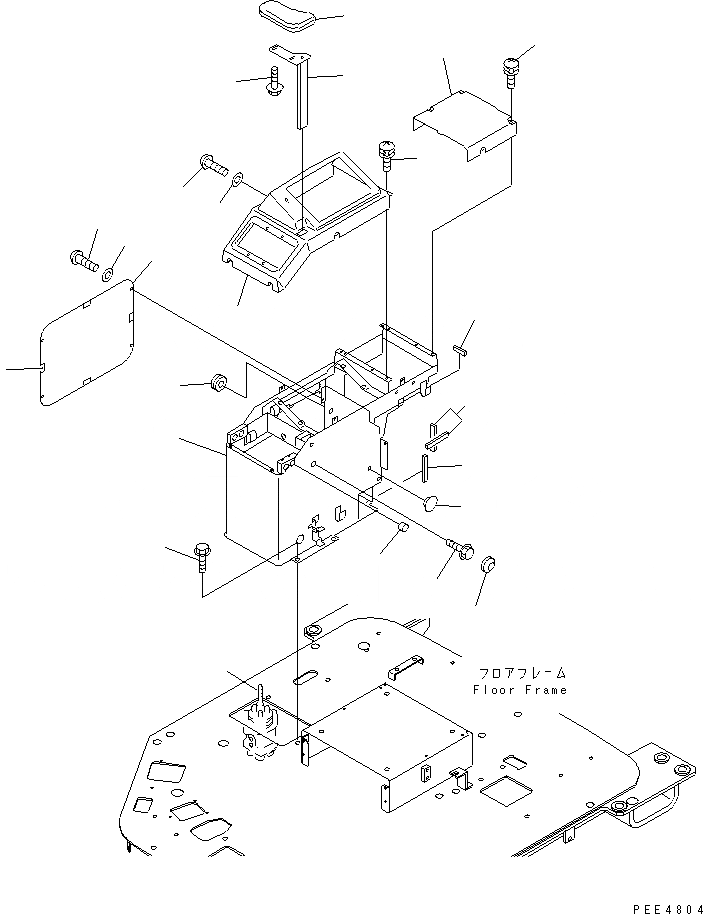 フロアフレーム
Floor Frame

PEE4804