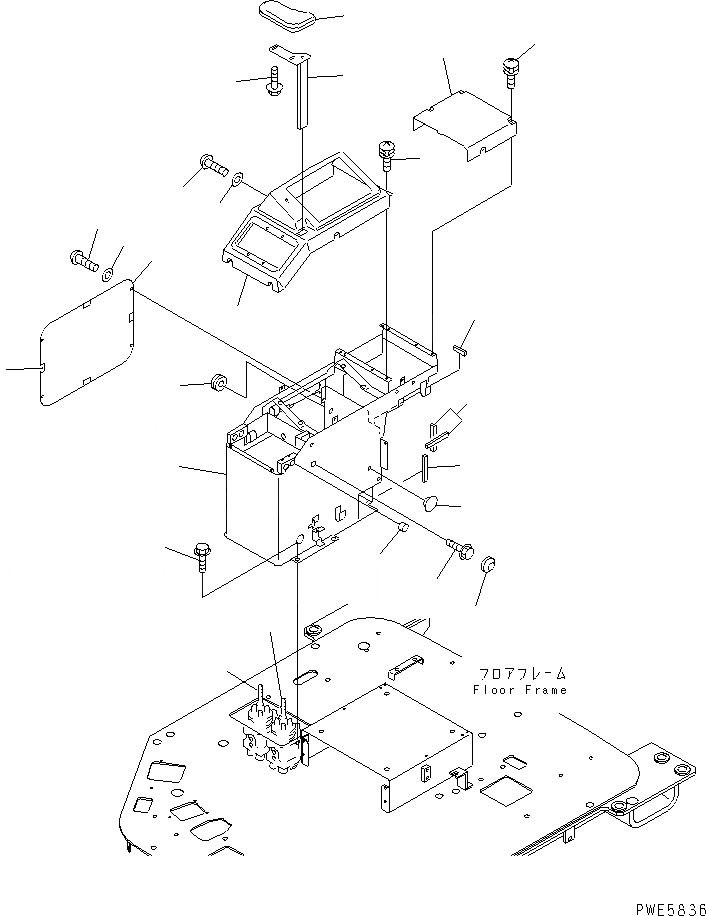 フロアフレーム
Floor Frame

PWE5836