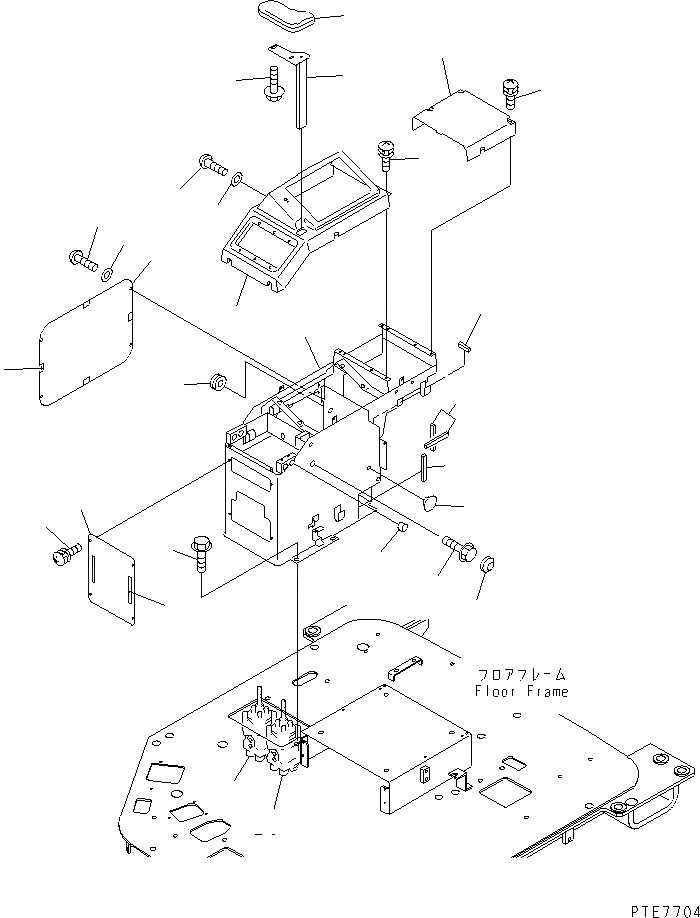 フロアフレーム
Floor Frame

PTE7704