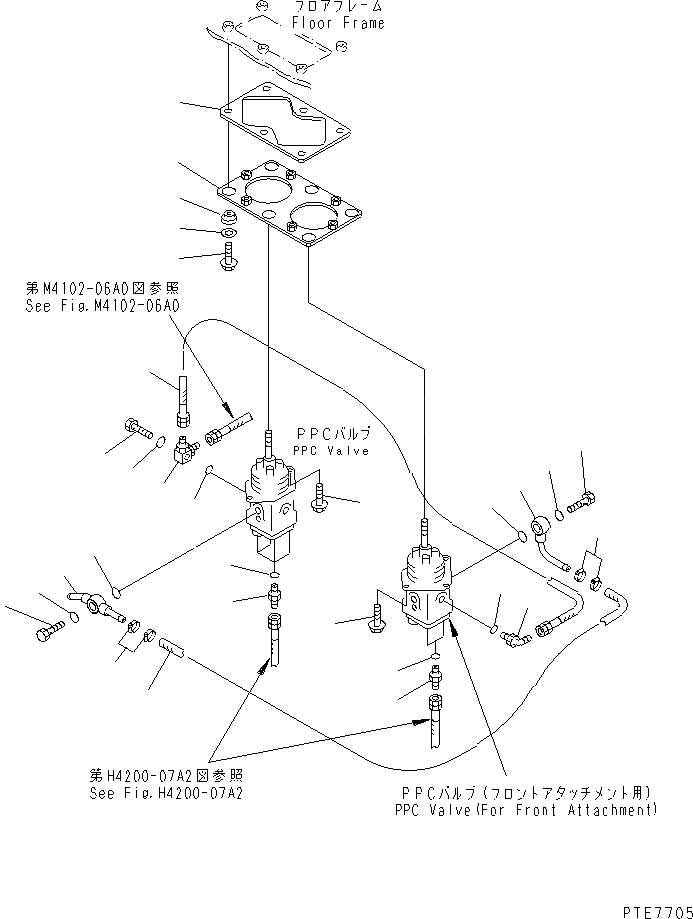 フロアフレーム
Floor Frame

第M4102-06A0図参照
See Fig.M4102-06A0

PPCバルブ
PPC Valve

第H4200-07A2図参照
See Fig.H4200-07A2

PPCバルブ(フロントアタッチメント用)
PPC Valve(For Front Attachment)

PTE7705