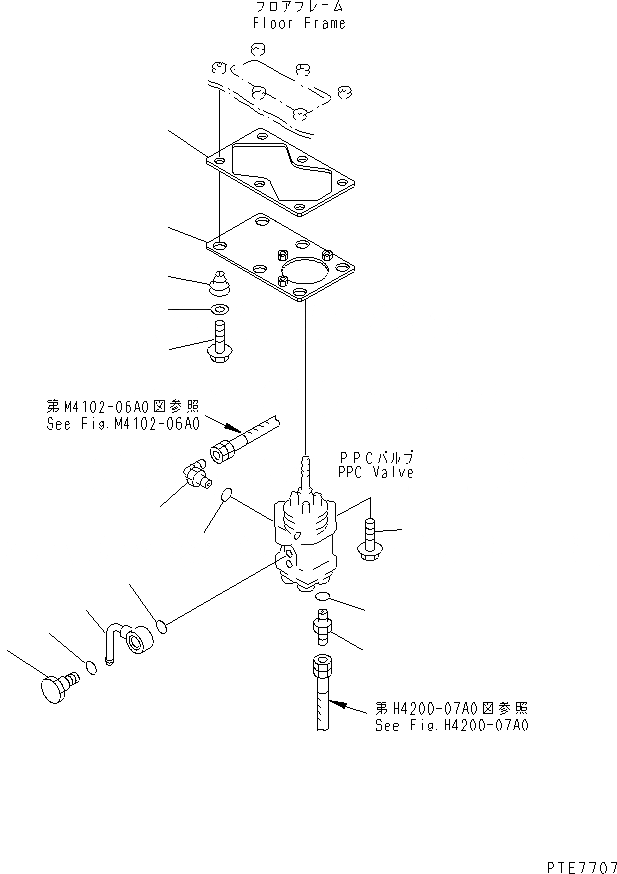 フロアフレーム
Floor Frame

第M4102-06A0図参照
See Fig.M4102-06A0

PPCバルブ
PPC Valve

第H4200-07A0図参照
See Fig.H4200-07A0

PTE7707