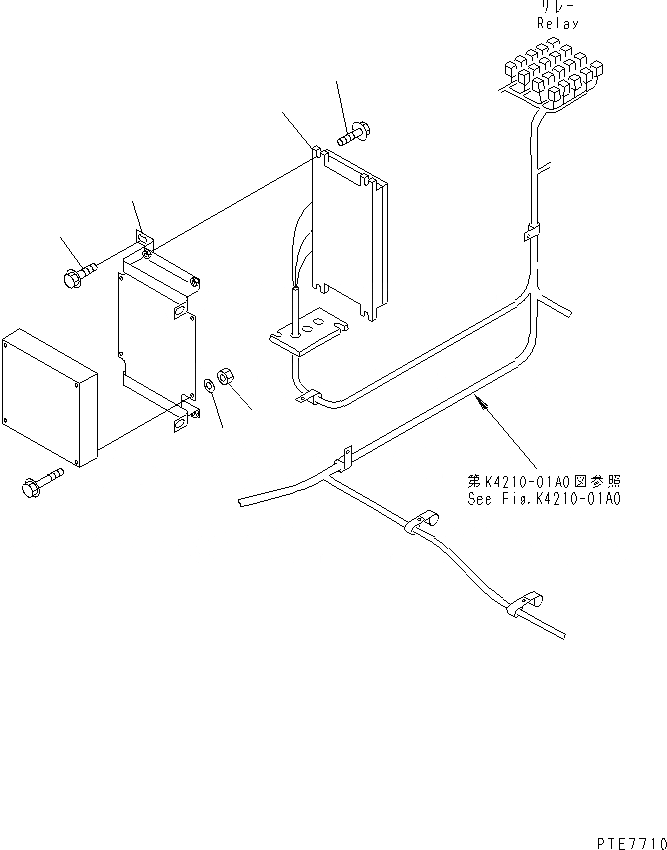 リレー
Relay

第K4210-01A0図参照
See Fig.K4210-01A0

PTE7710