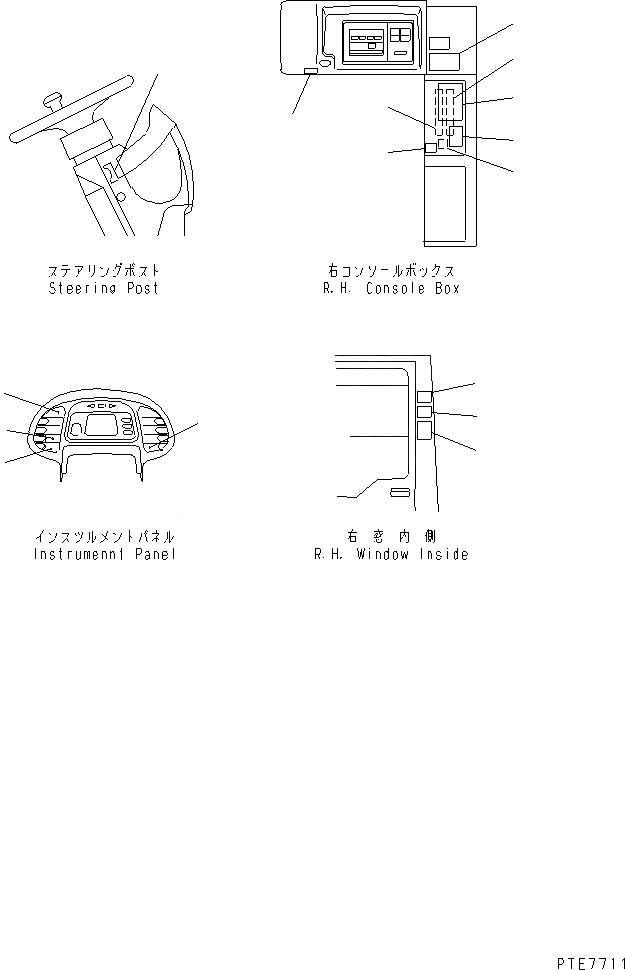 ステアリングポスト
Steering Post

右コンソールボックス
R.H. Console Box

インスツルメントパネル
Instrumennt Panel

右 窓 内 側
R.H. Window Inside

PTE7711