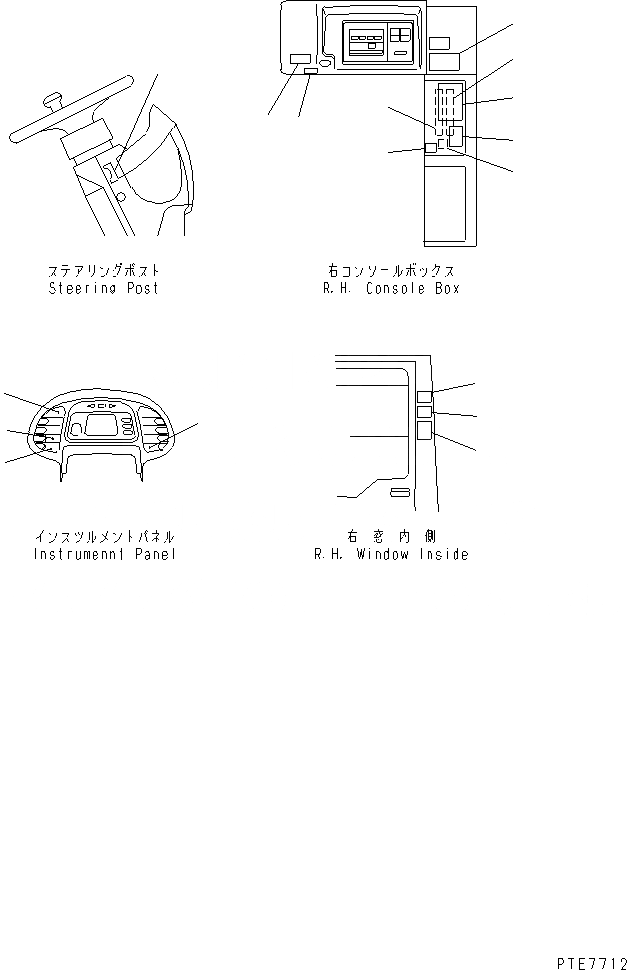 ステアリングポスト
Steering Post

右コンソールボックス
R.H. Console Box

インスツルメントパネル
Instrumennt Panel

右 窓 内 側
R.H. Window Inside

PTE7712