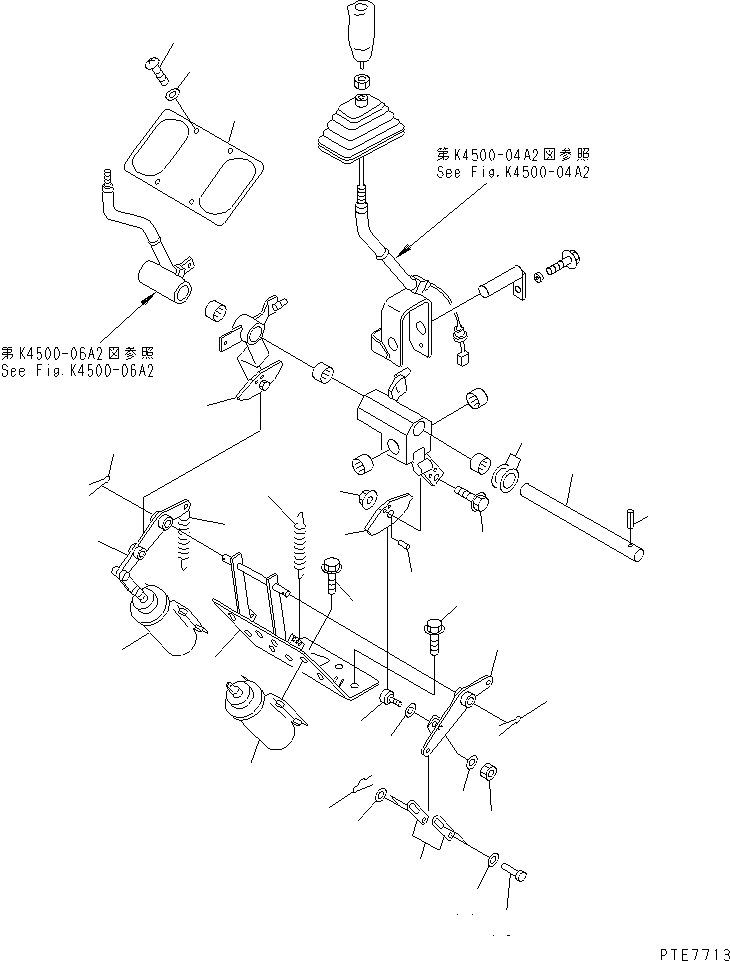 第K4500-04A2図参照
See Fig.K4500-04A2

第K4500-06A2図参照
See Fig.K4500-06A2

PTE7713