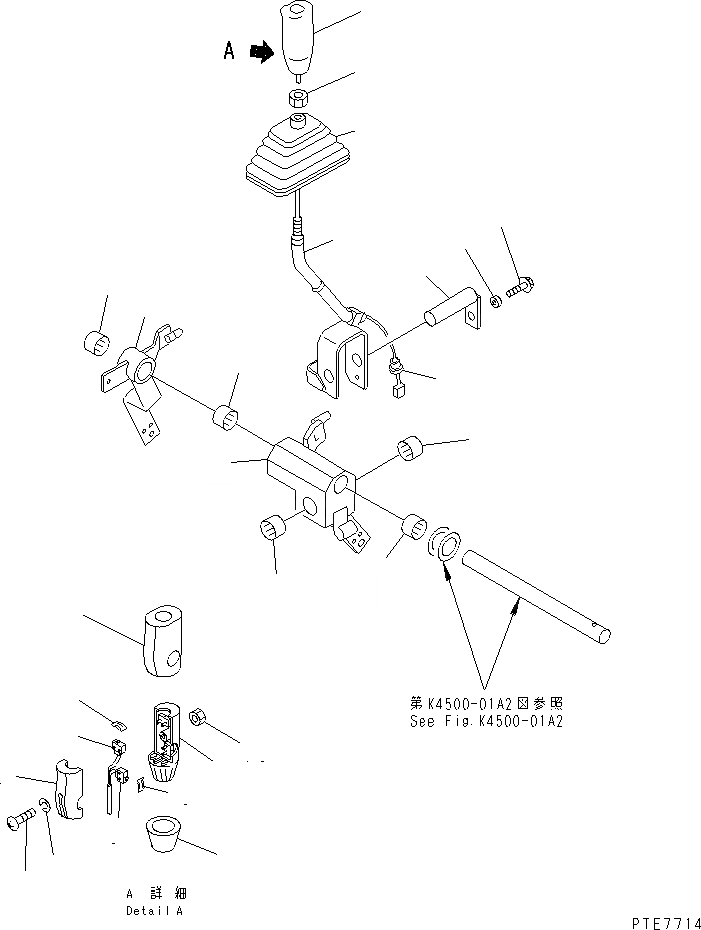 A

第K4500-01A2図参照
See Fig.K4500-01A2

A 詳細
Detail A

PTE7714