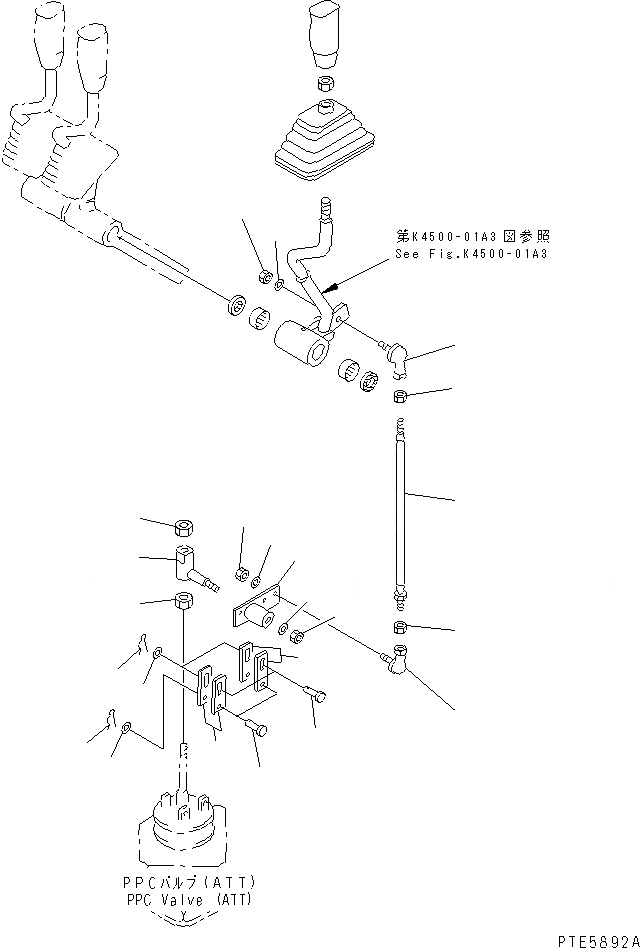 第K4500-01A3図参照
See Fig.K4500-01A3

PPCバルブ(ATT)
PPC Valve (ATT)

PTE5892A