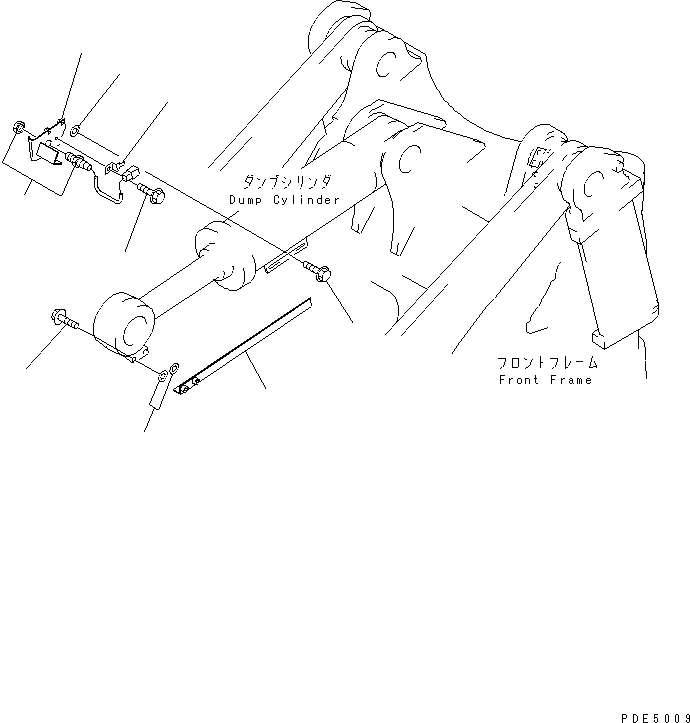 ダンプシリンダ
Dump Cylinder

フロントフレーム
Front Frame

PDE5009