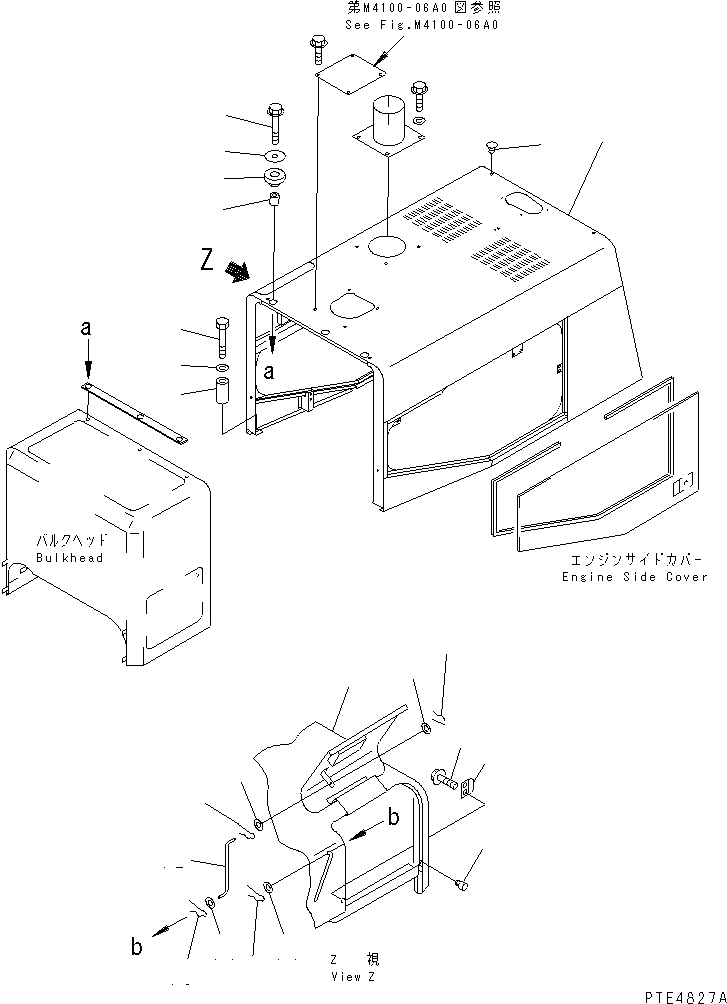 第M4100-06A0 図参照
See Fig.M4100-06A0

Z

a

a

バルクヘッド
Bulkhead

エンジンサイドカバー
Engine Side Cover

b

b

Z 視
View Z

PTE4827A