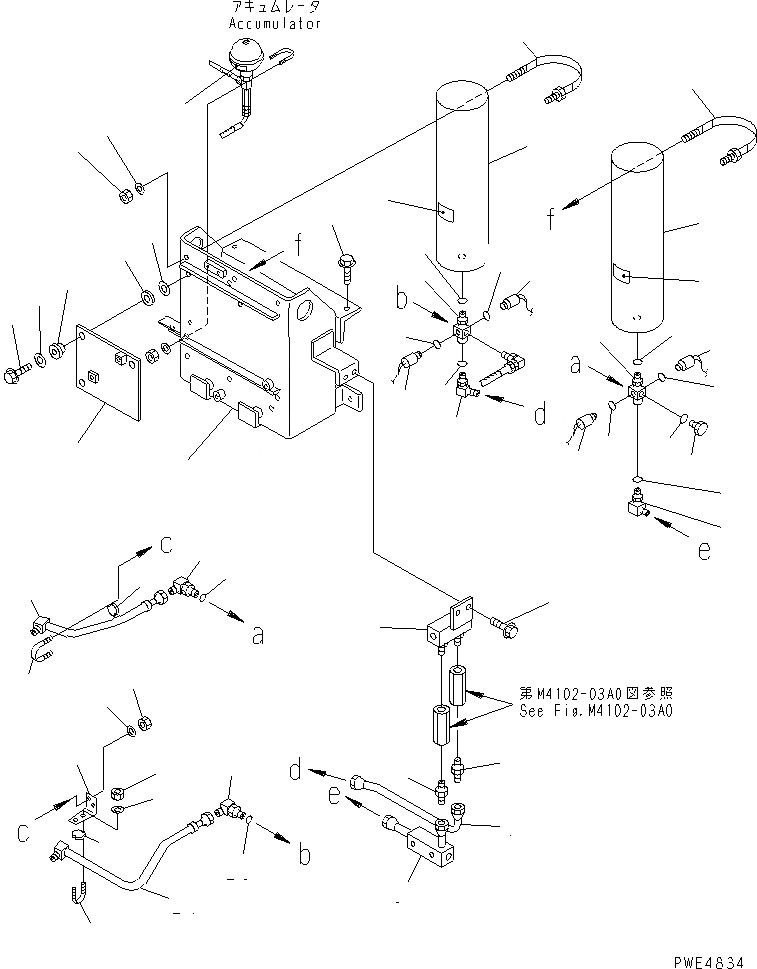 アキュムレータ
Accumulator

f

f

b

a

d

e

c

a

第M4102-03A0図参照
See Fig.M4102-03A0

d

e

c

b

PWE4834