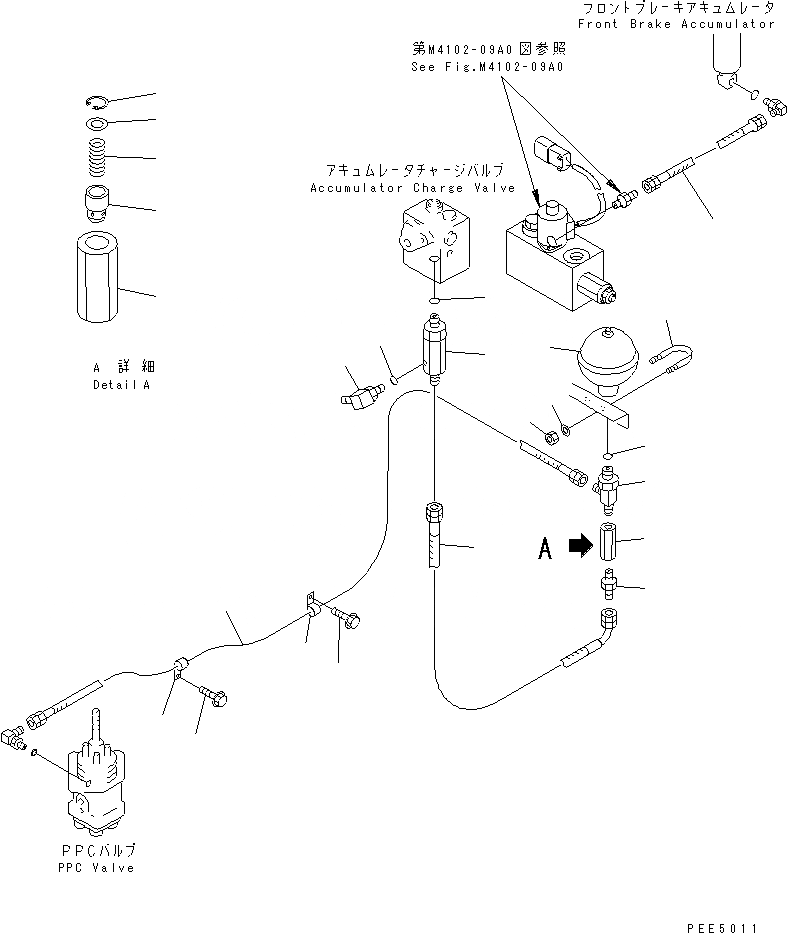 フロントブレーキアキュムレータ
Front Brake Accumulator

第M4102-09A0図参照
See Fig.M4102-09A0

アキュムレータチャージバルブ
Accumulator Charge Valve

A 詳細
Detail A

A

PPCバルブ
PPC Valve

PEE5011