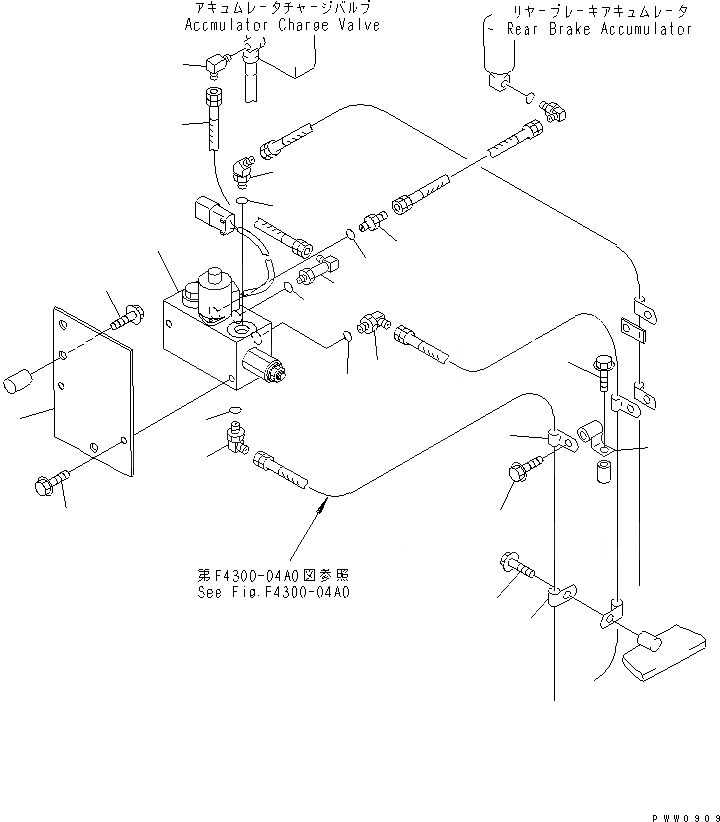 アキュムレータチャージバルブ
Accmulator Charge Valve

リヤーブレーキアキュムレータ
Rear Brake Accumulator

第F4300-04A0図参照
See Fig.F4300-04A0

PWW0909