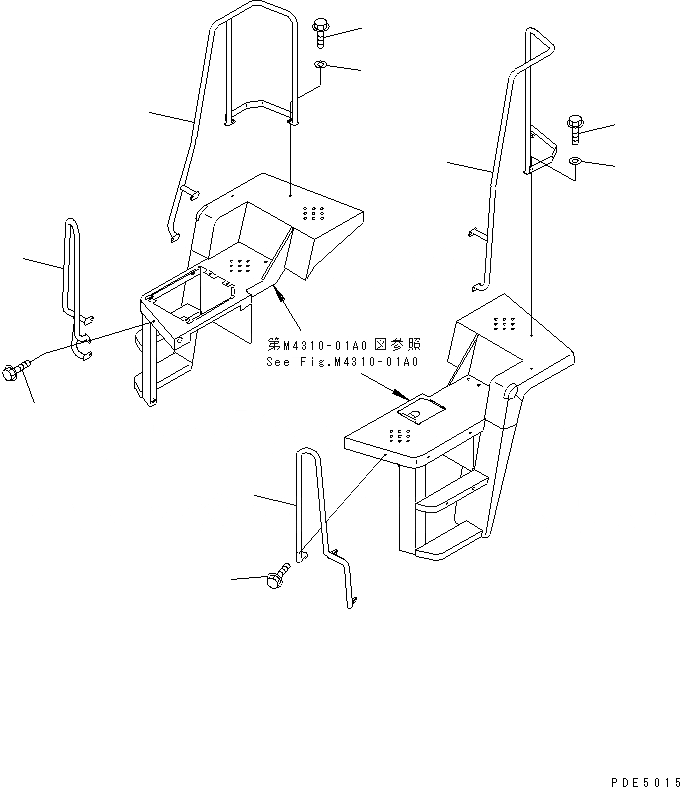 第M4310-01A0図参照
See Fig.M4310-01A0

PDE5015