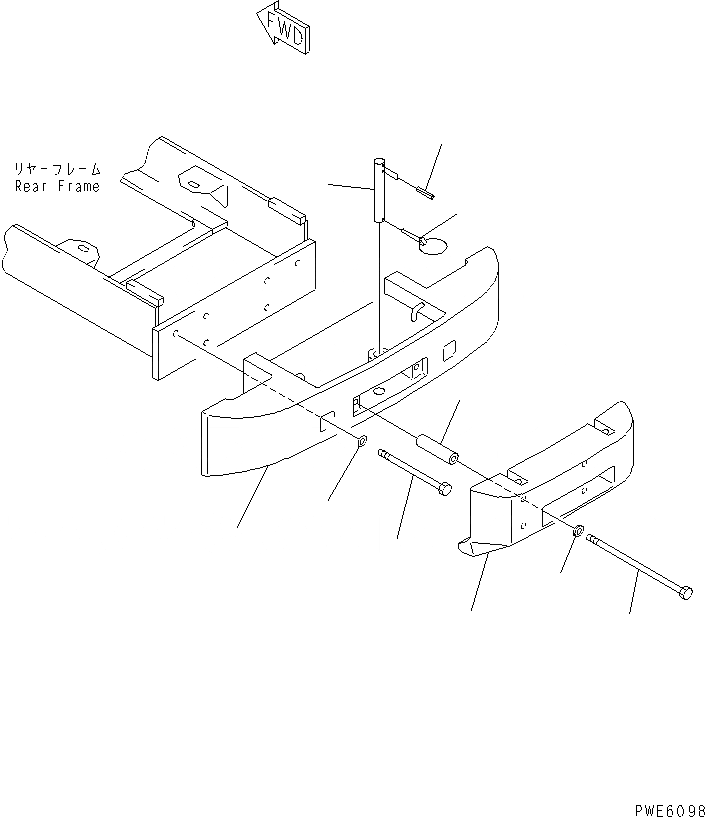 FWD

リヤーフレーム
Rear Frame

PWE6098