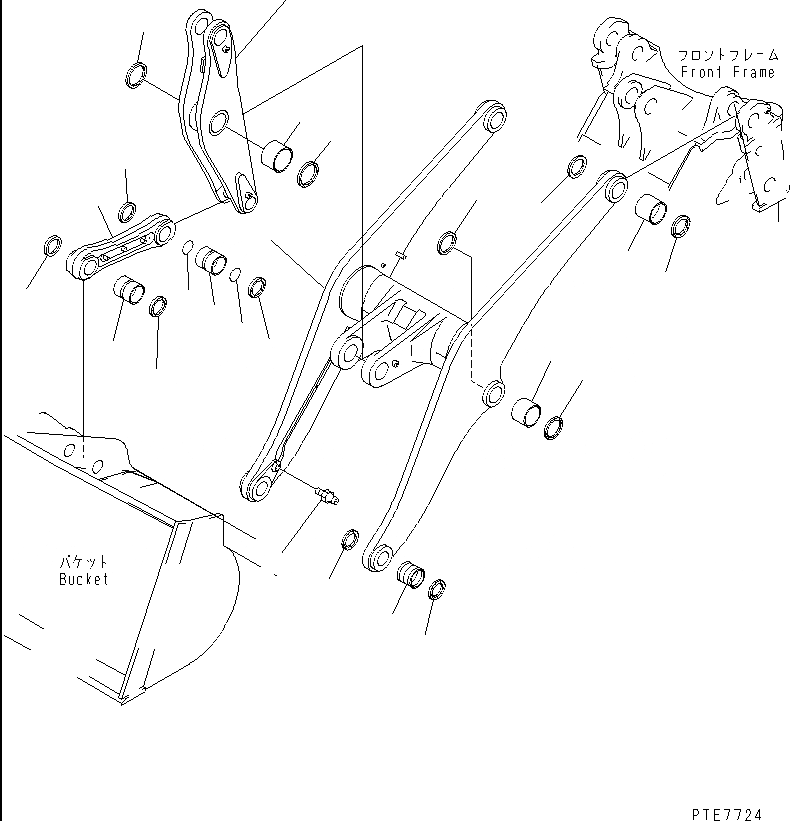 フロントフレーム
Front Frame

バケット
Bucket

PTE7724