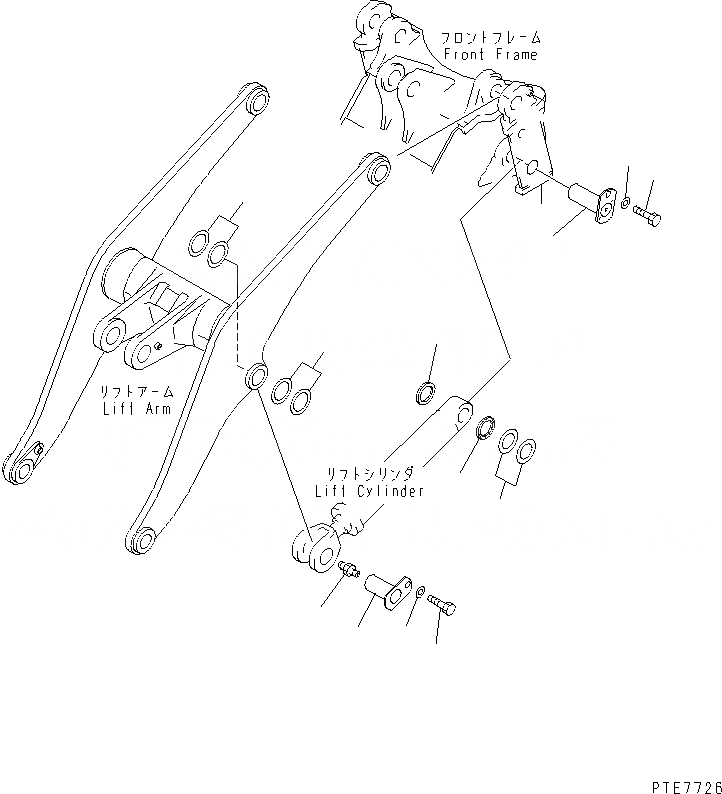 フロントフレーム
Front Frame

リフトアーム
Lift Arm

リフトシリンダ
Lift Cylinder

PTE7726