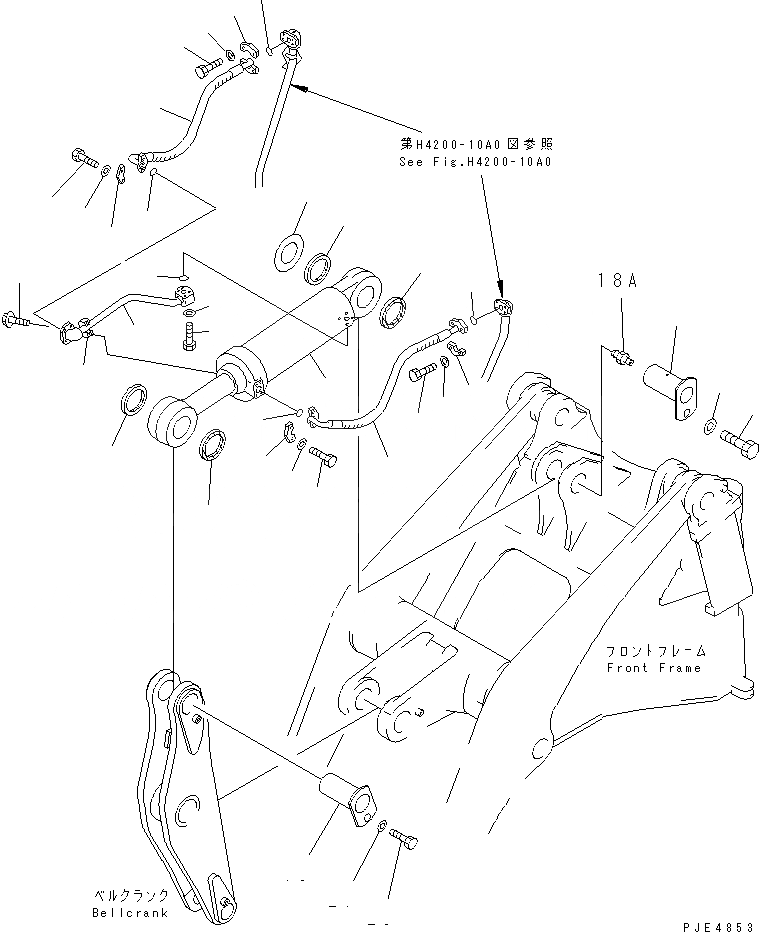 第H4200-10A0図参照
See Fig.H4200-10A0

18A

フロントフレーム
Front Frame

ベルクランク
Bellcrank

PJE4853