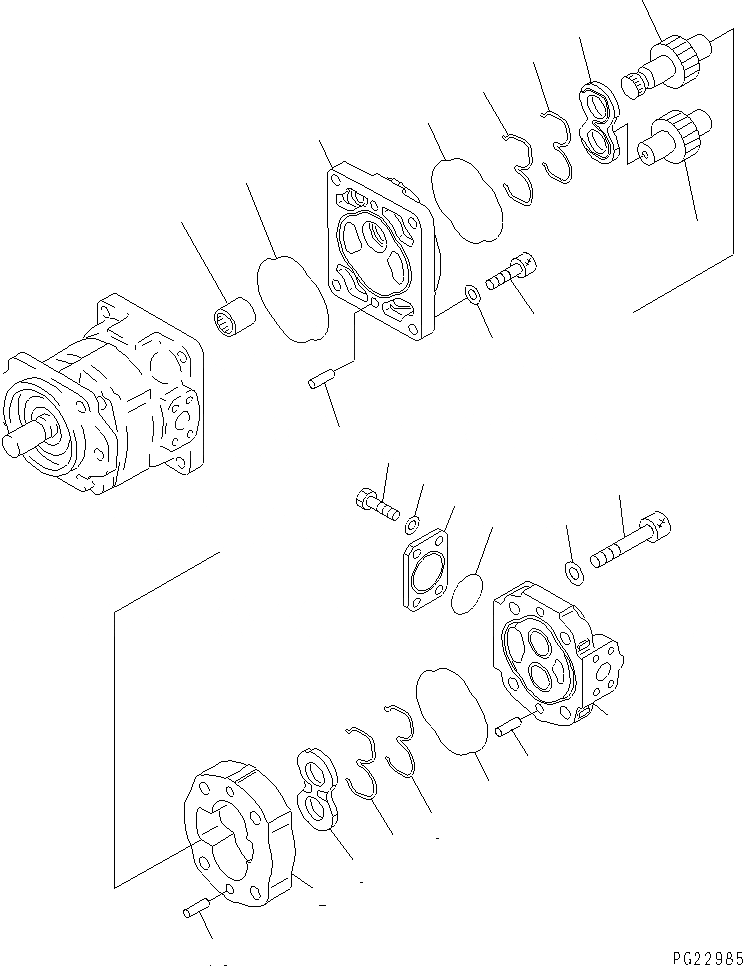 PG22985