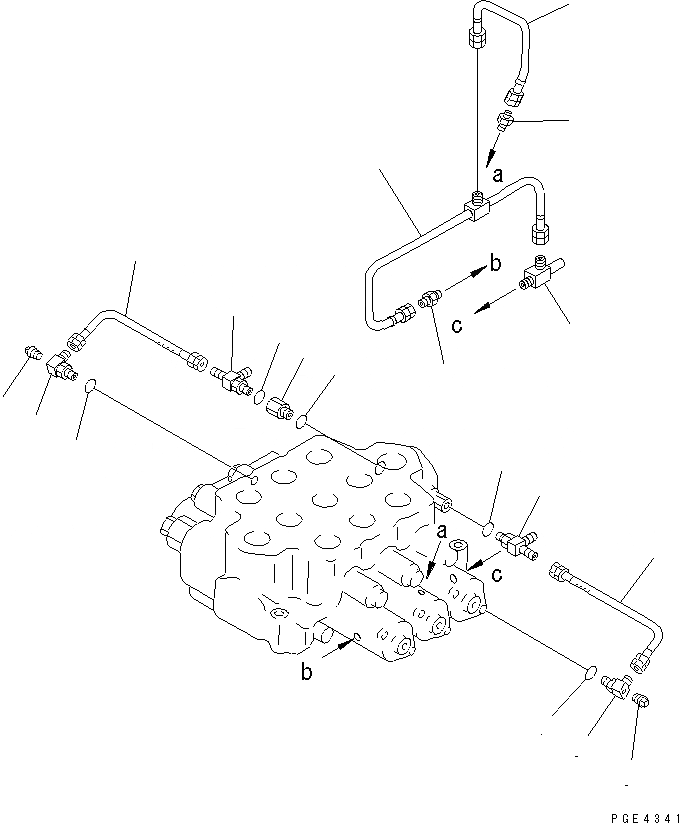 a
b
c
a
c
b
PGE4341