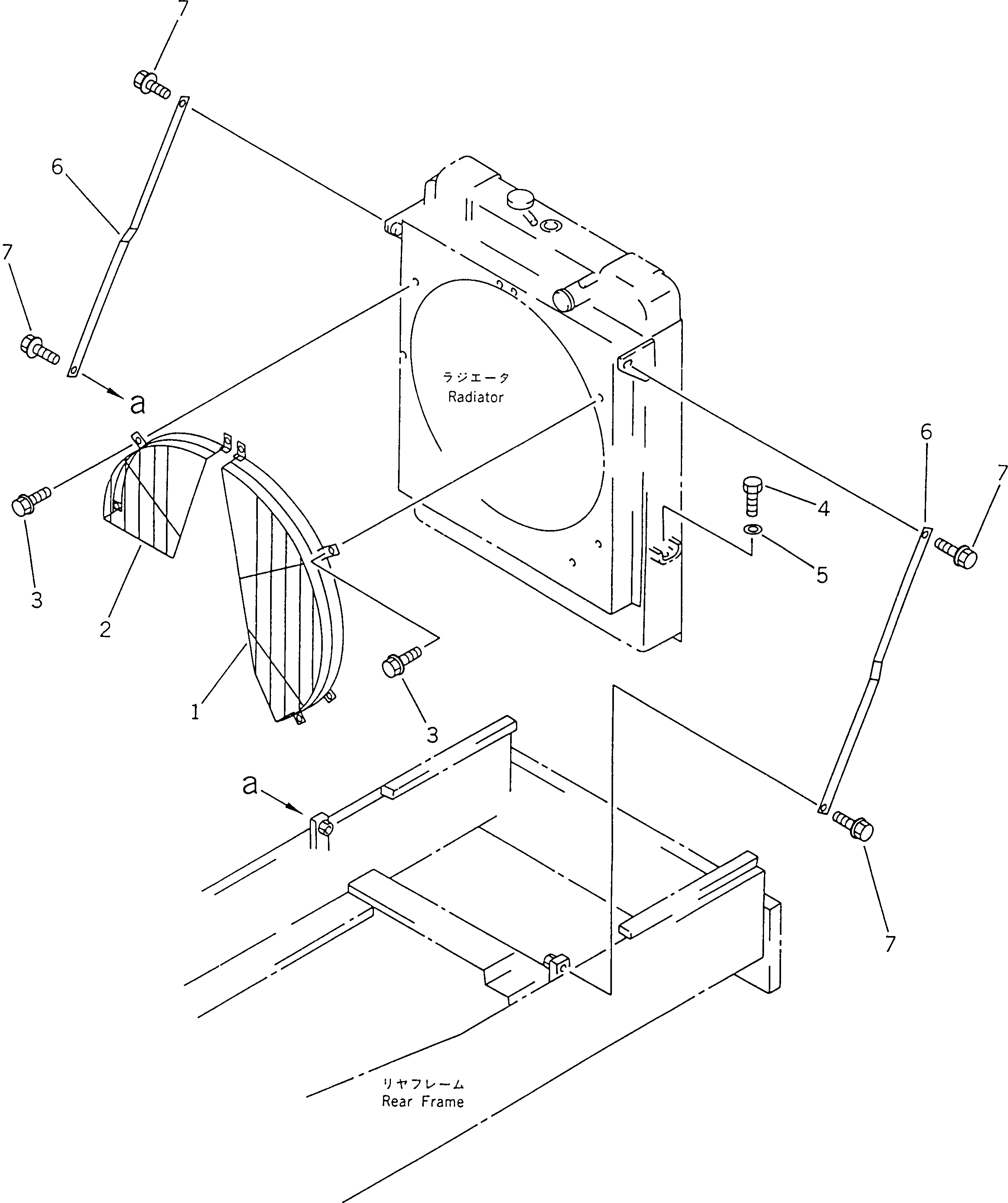 7

6

7

a

ラジエータ
Radiator

6

7

4

5

3

2

1

3

a

7

リヤフレーム
Rear Frame