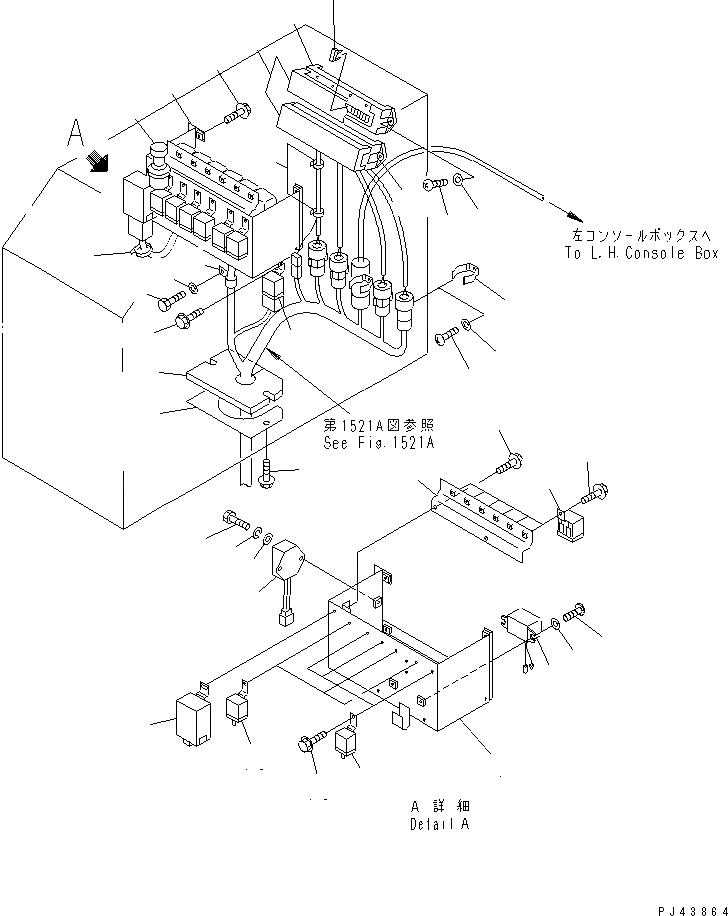 A

左コンソールボックスへ
To L.H.Console Box

第1521A図参照
See Fig.1521A

A 詳細
Detail A

PJ43864