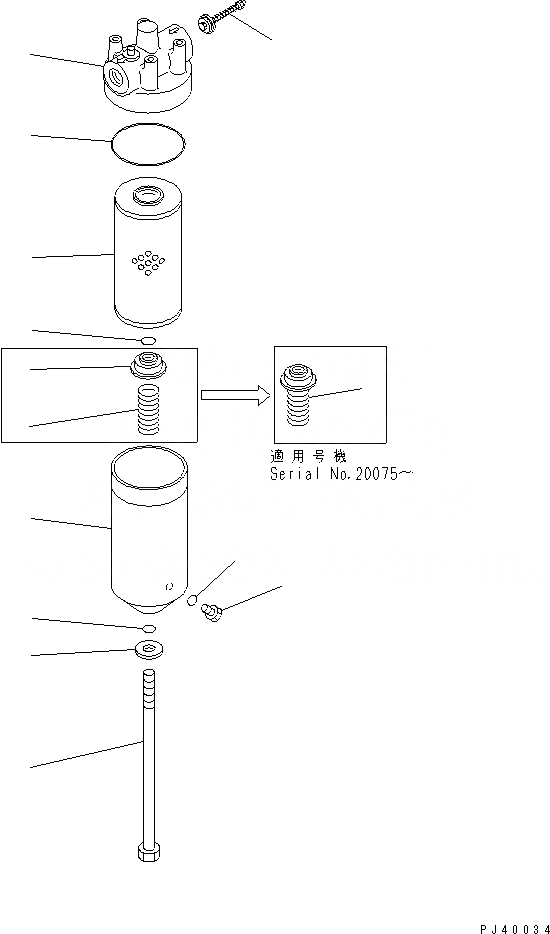 適用号機
Serial No.20075~

PJ40034