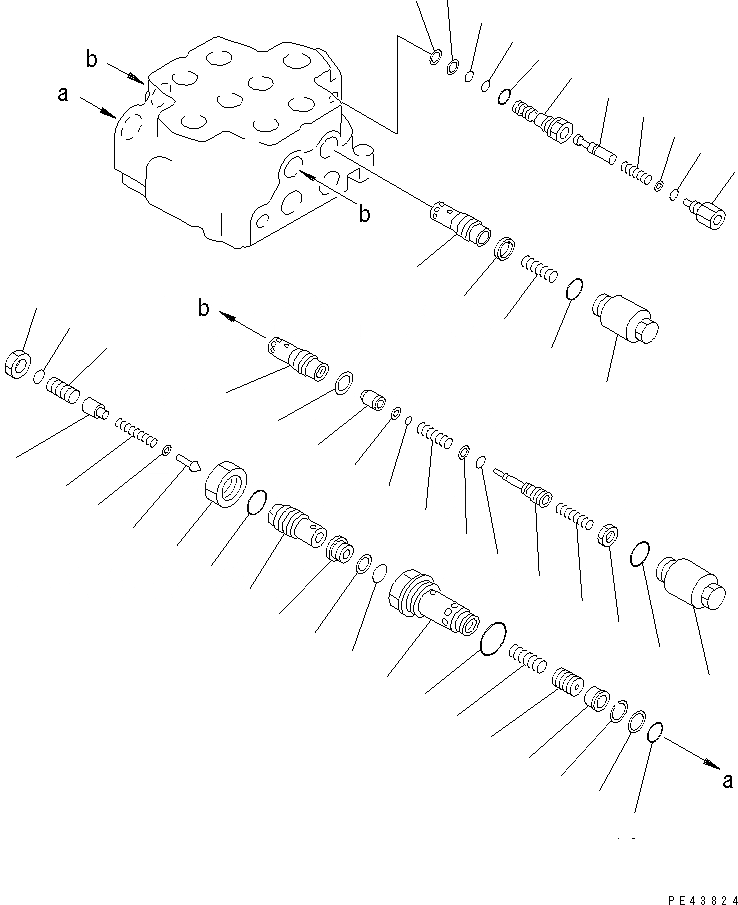 b
a
b
b
a
PE43824