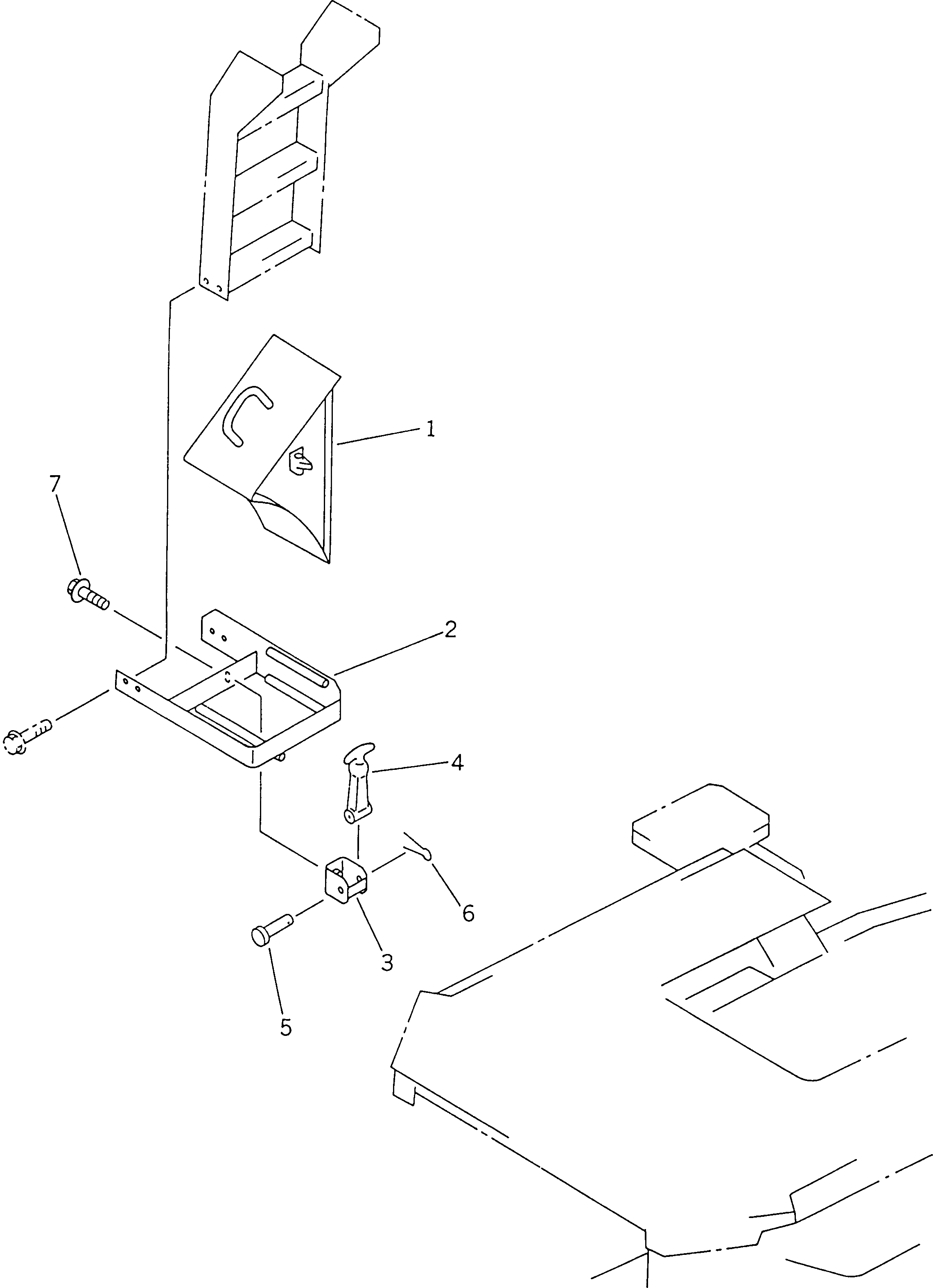 1
7
2
4
6
3
5