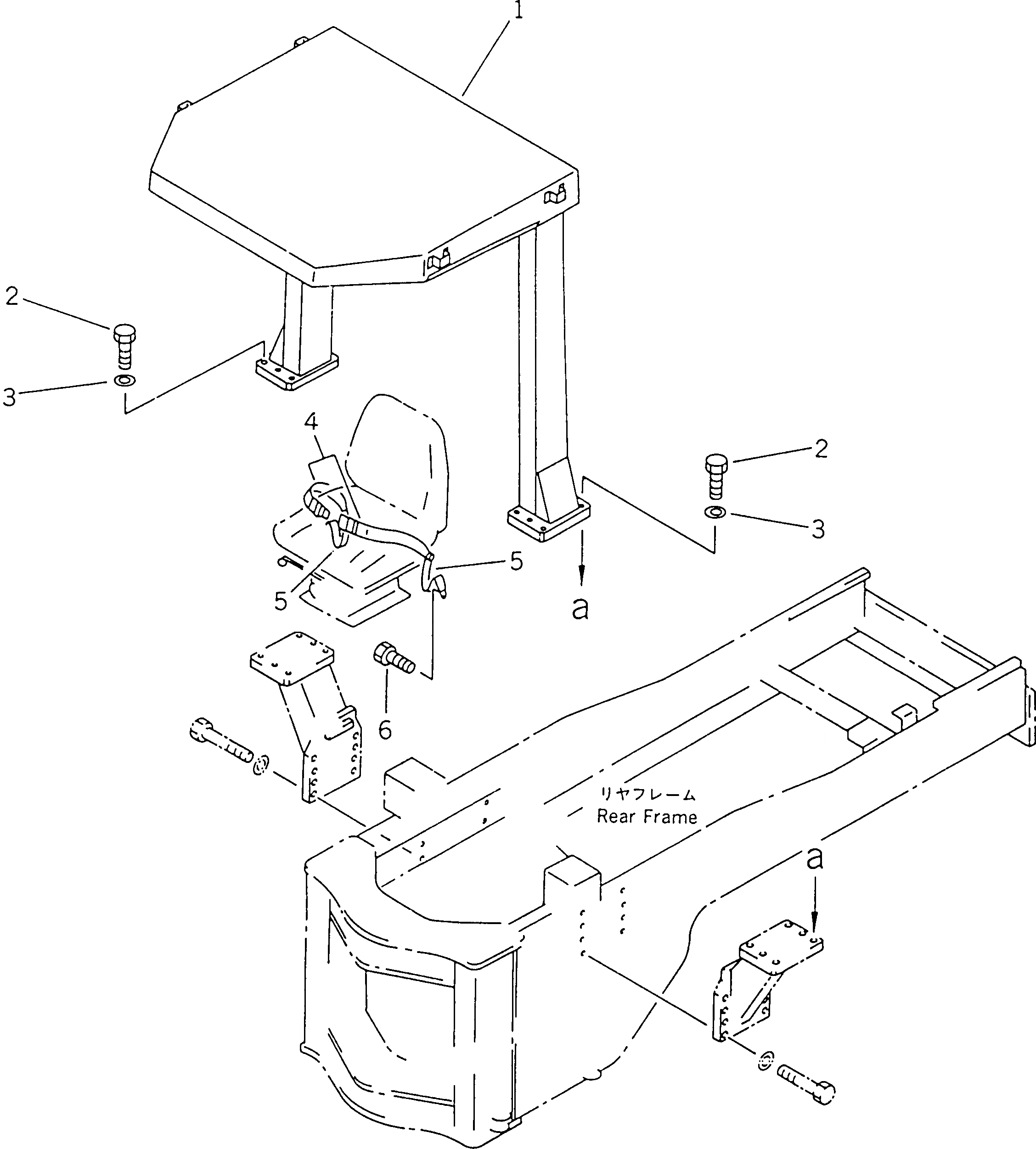 1

2

3

4

2

3

5

5

a

6

リヤフレーム
Rear Frame

a