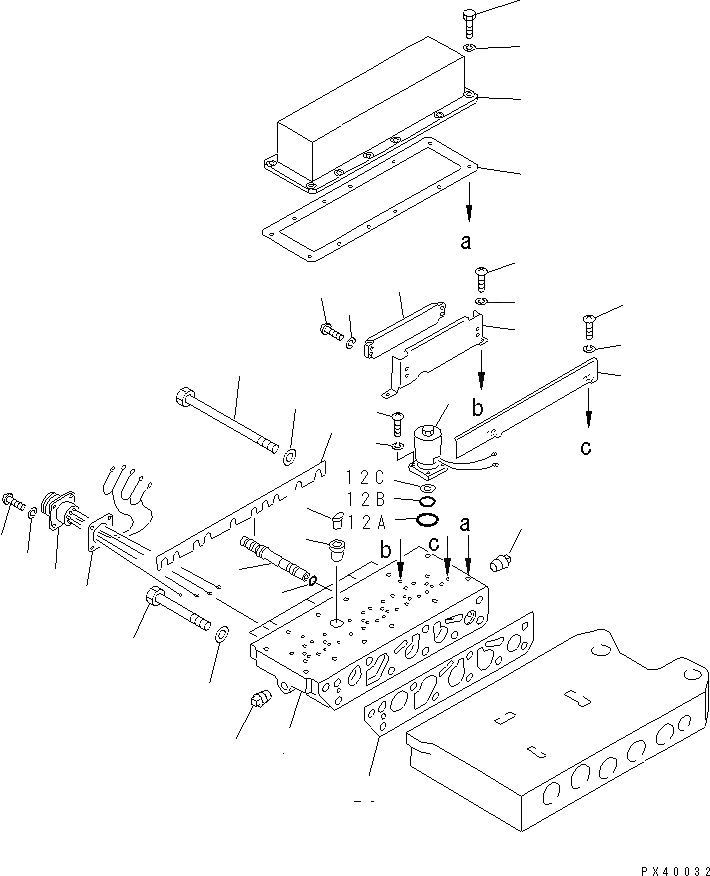 a

b

c

12C

12B

12A

b c a

PX40032