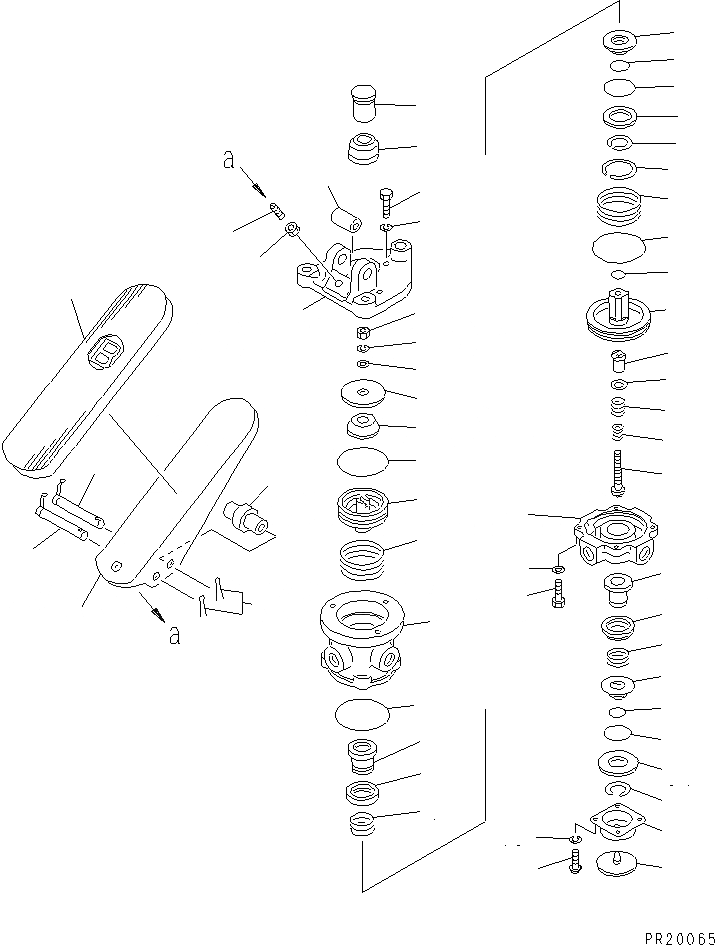 a

a

PR20065