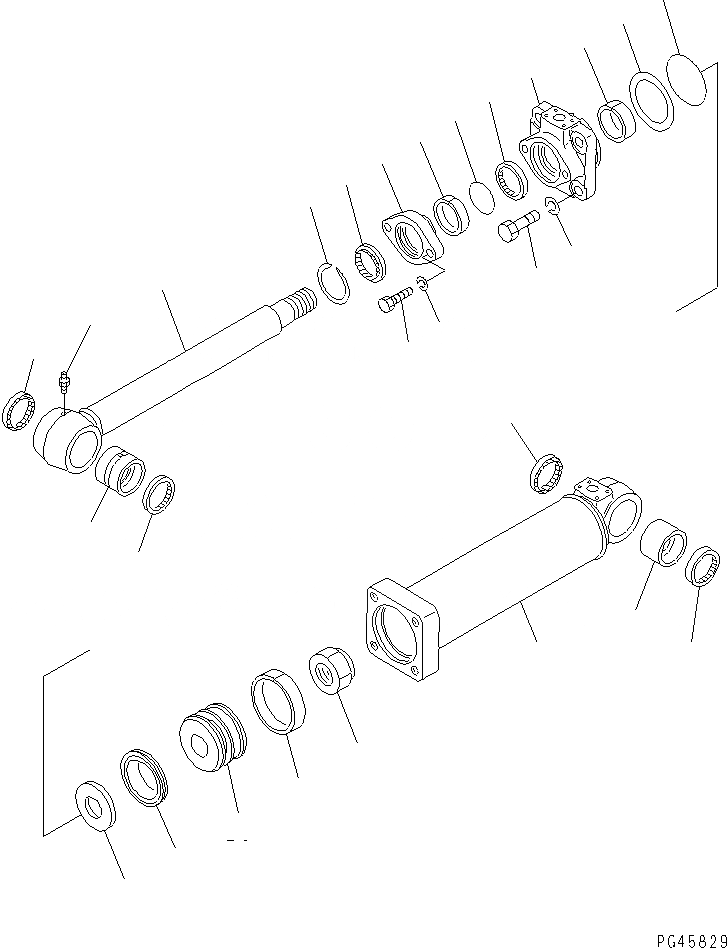 PG45829