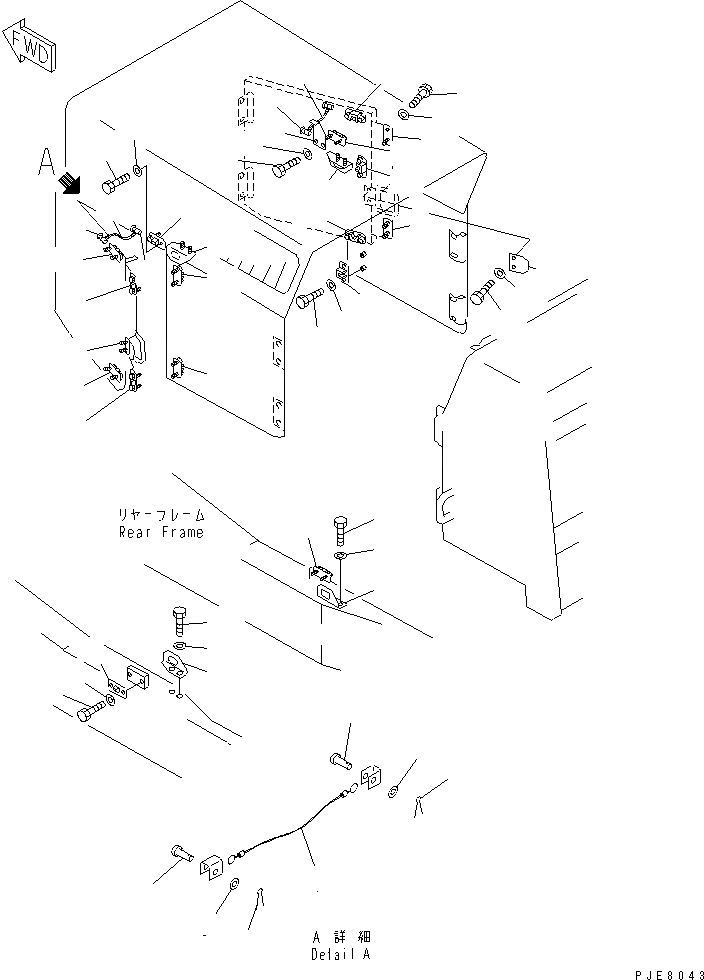 FWD

A

リヤーフレーム
Rear Frame

A 詳細
Detail A

PJE8043