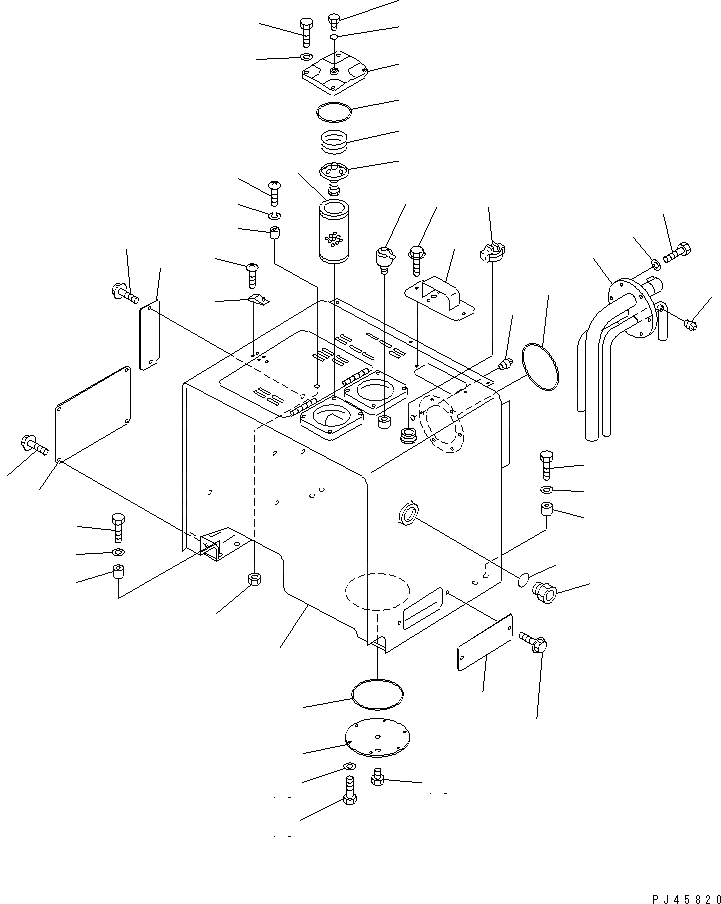 PJ45820