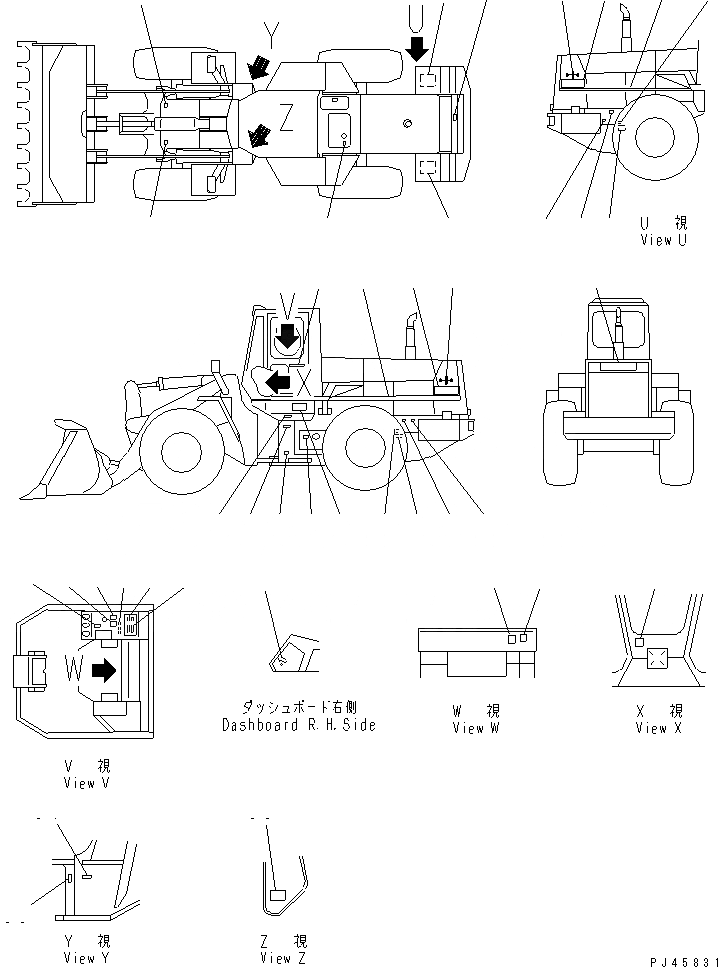 Y
U
Z
U 視
View U
V
X
W
ダッシュボード右側
Dashboard R.H.Side
W 視
View W
X 視
View X
V 視
View V
Y 視
View Y
Z 視
View Z
PJ45831