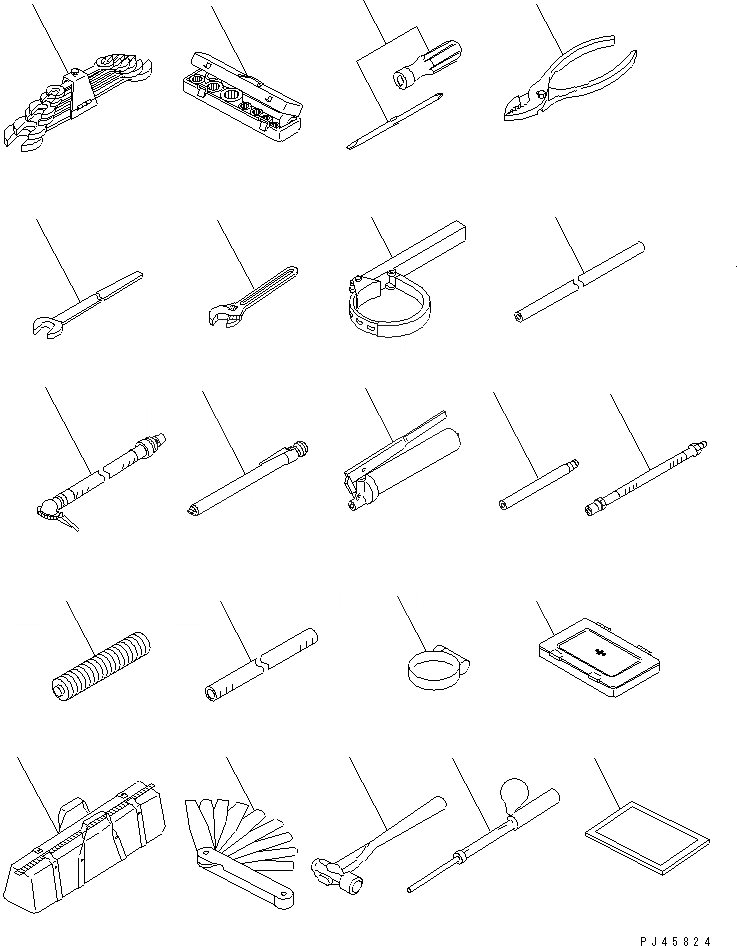 PJ45824