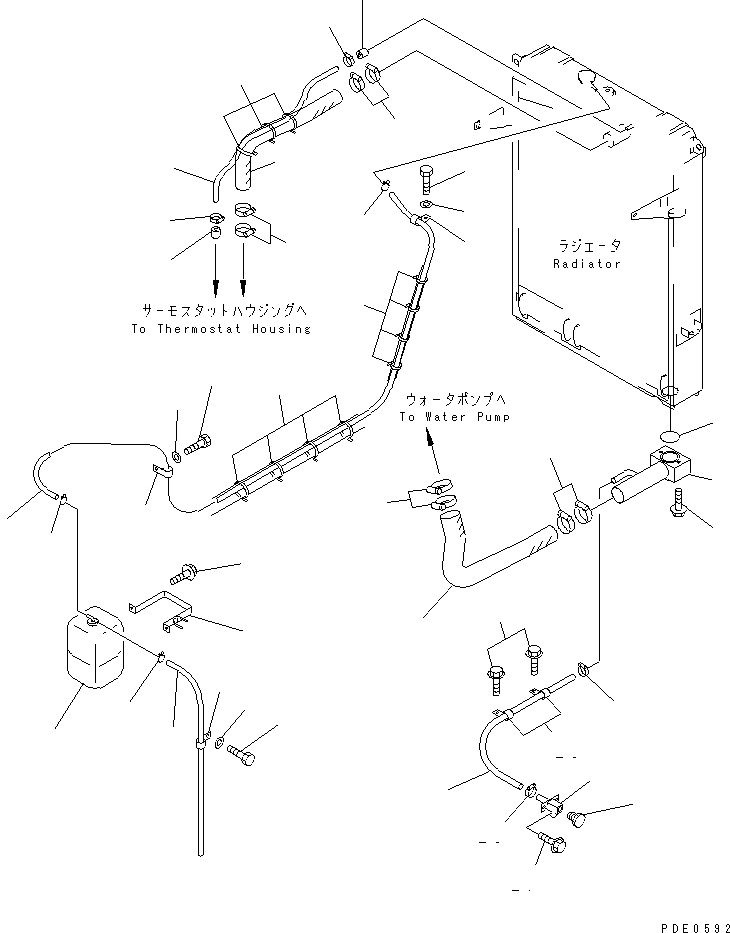 ラジエータ
Radiator

サーモスタットハウジングへ
To Thermostat Housing

ウォータポンプへ
To Water Pump

PDE0592