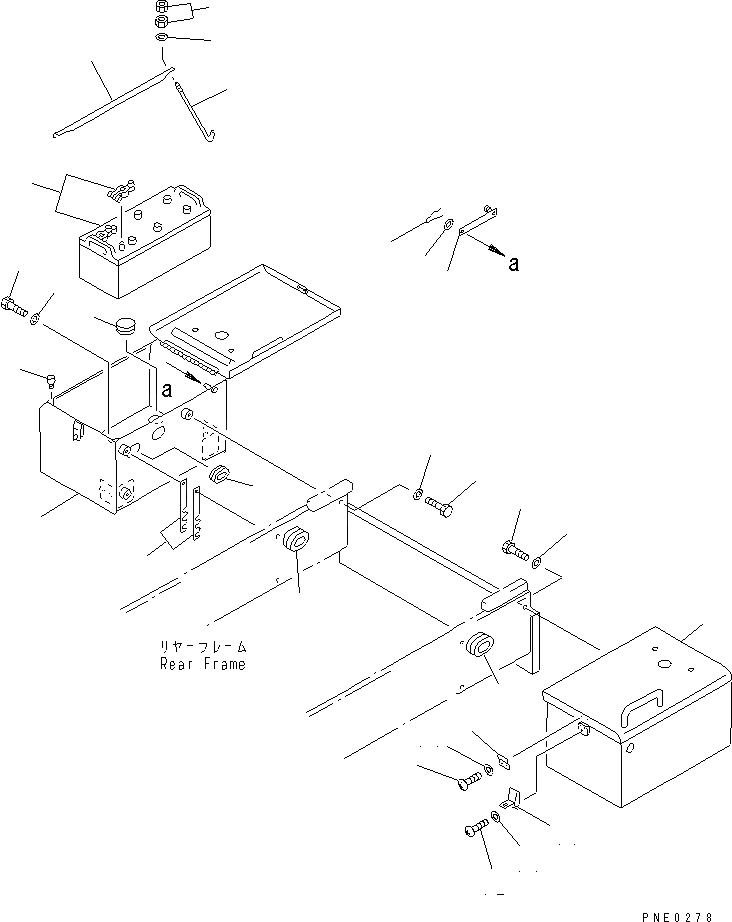 a

a

リヤーフレーム
Rear Frame

PNE0278