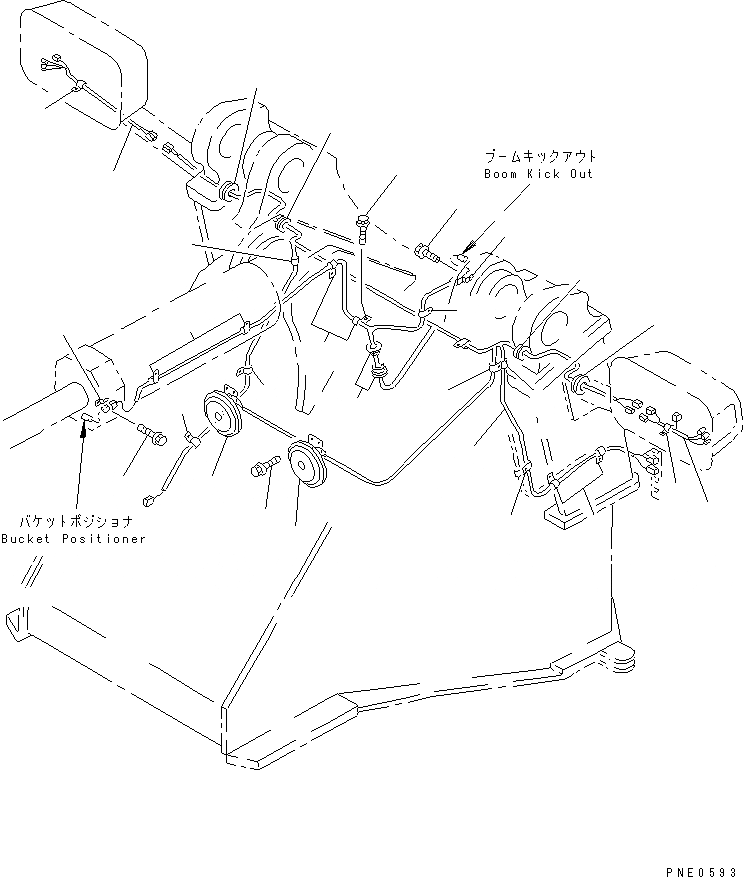 ブームキックアウト
Boom Kick Out

バケットポジショナ
Bucket Positioner

PNE0593