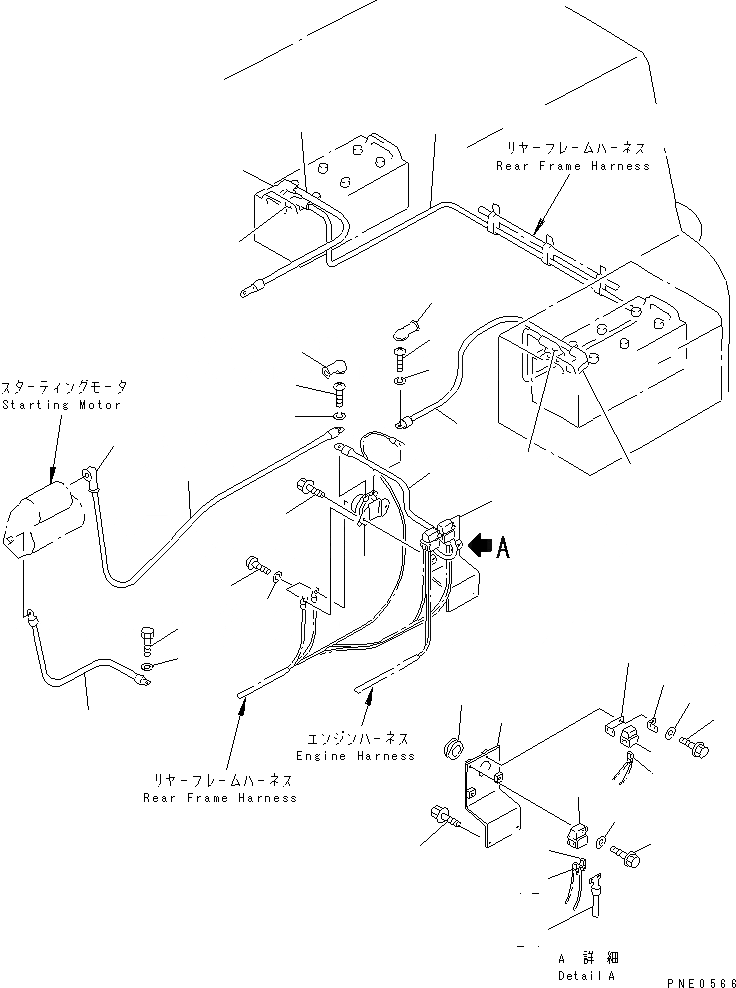 リヤーフレームハーネス
Rear Frame Harness

スターティングモータ
Starting Motor

A

エンジンハーネス
Engine Harness

リヤーフレームハーネス
Rear Frame Harness

A 詳細
Detail A

PNE0566