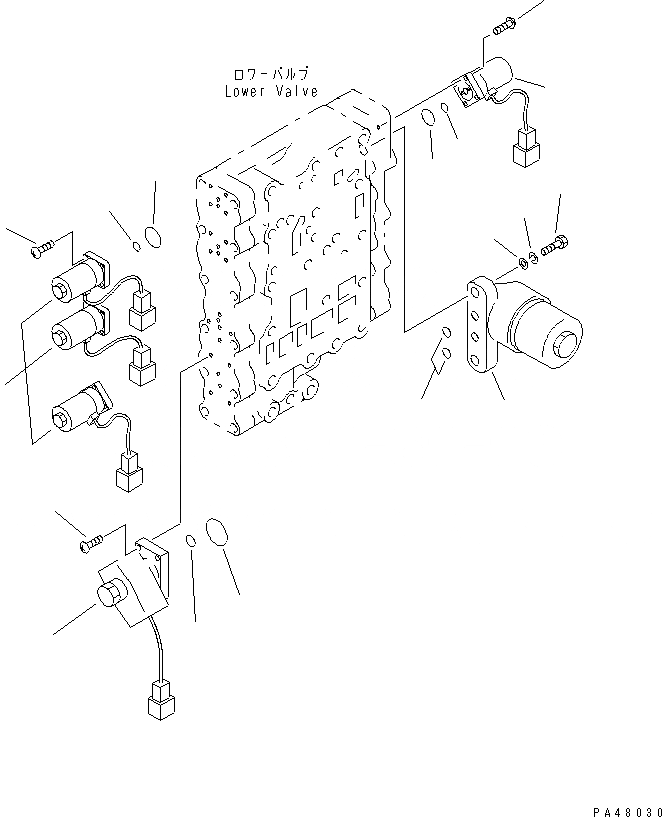 ロワーバルブ
Lower Valve

PA48030