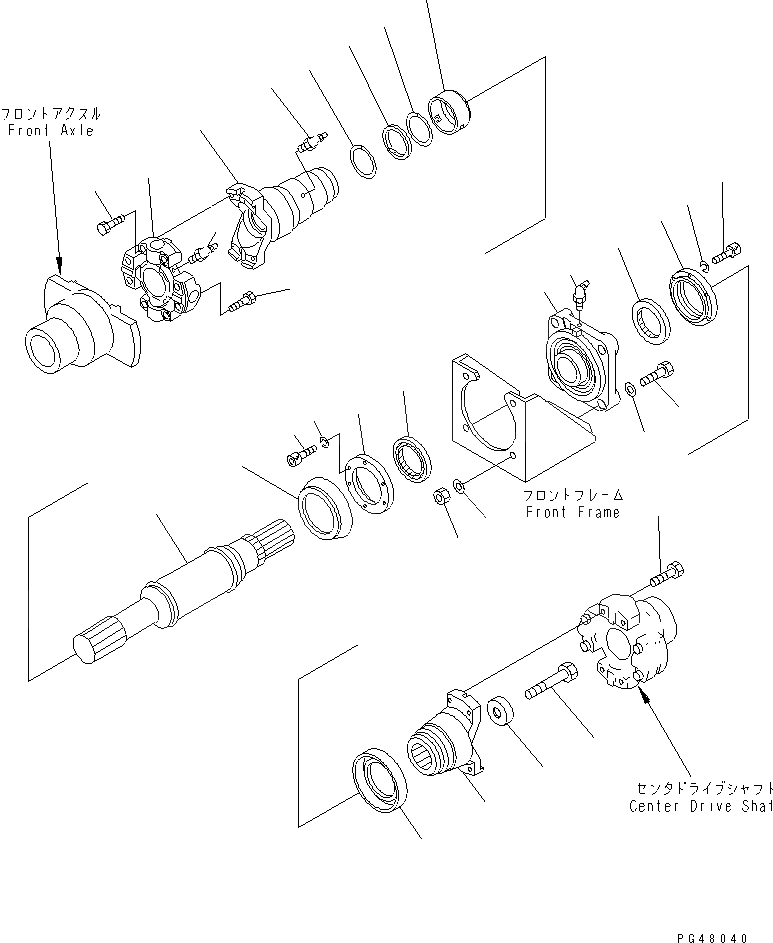 フロントアクスル
Front Axle

フロントフレーム
Front Frame

センタドライブシャフト
Center Drive Shaf

PG48040