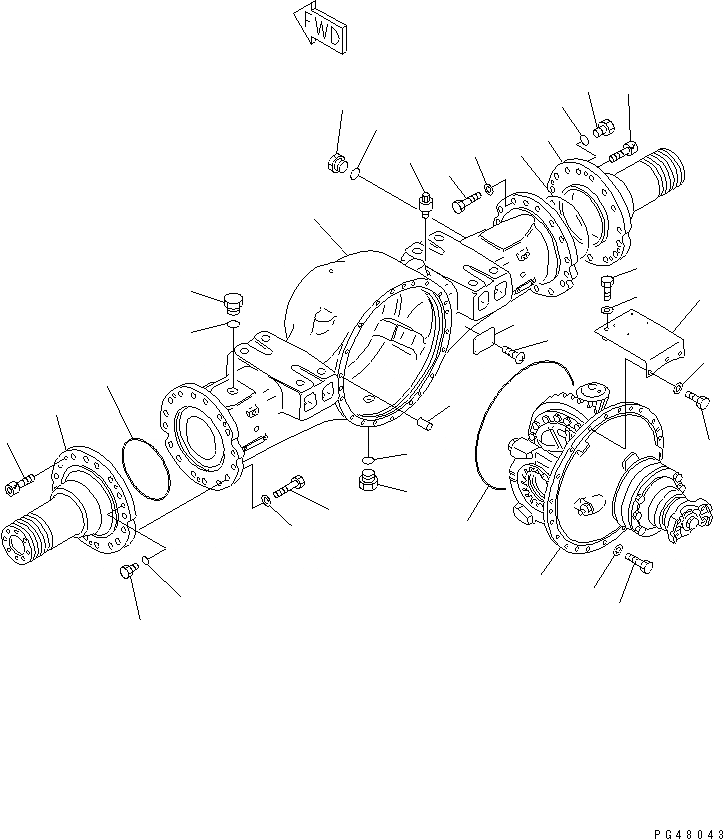 FWD

PG48043