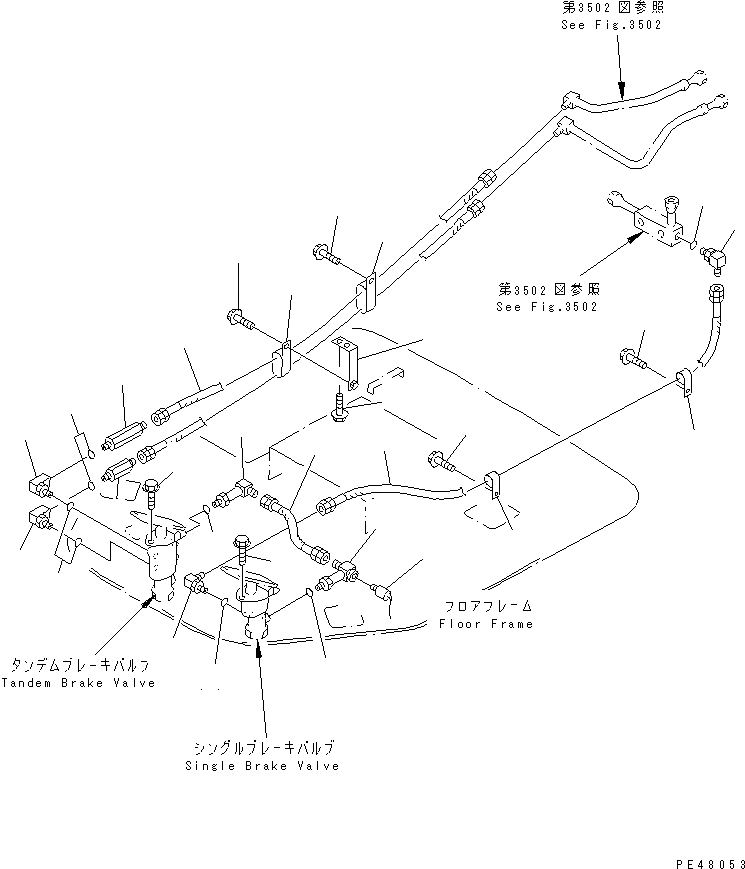 第3502図参照
See Fig.3502

第3502図参照
See Fig.3502

フロアフレーム
Floor Frame

タンデムブレーキバルブ
Tandem Brake Valve

シングルブレーキバルブ
Single Brake Valve

PE48053