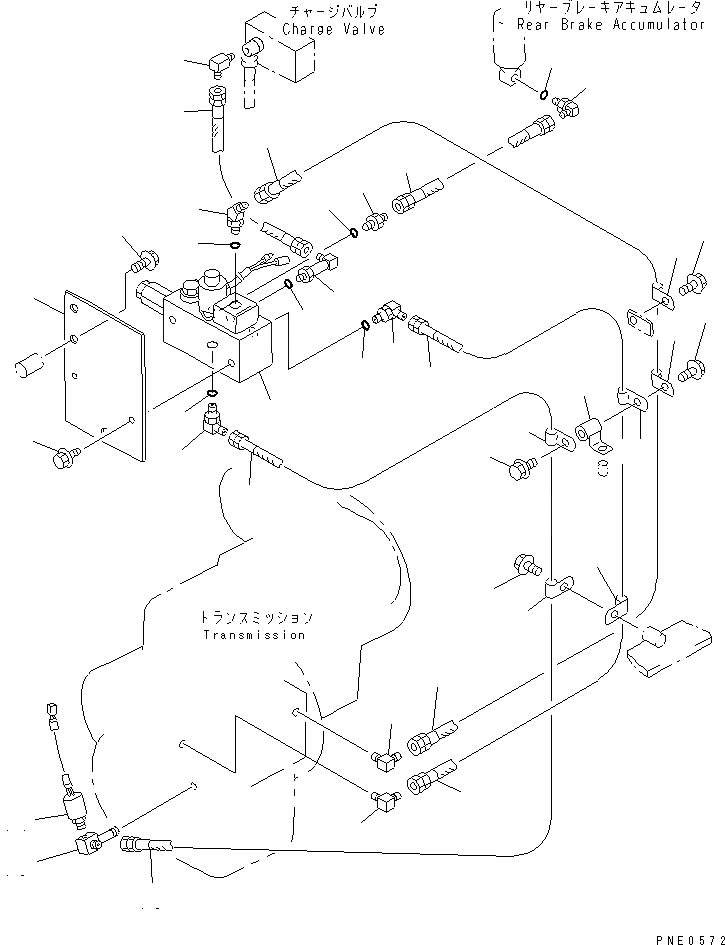 チャージバルブ
Charge Valve

リヤーブレーキアキュムレータ
Rear Brake Accumulator

トランスミッション
Transmission

PNE0572