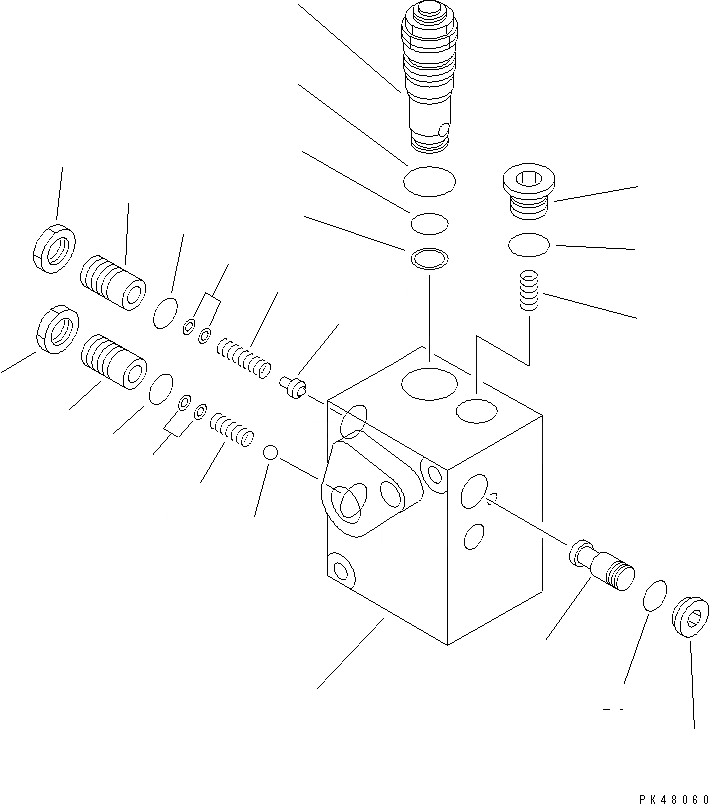 PK48060